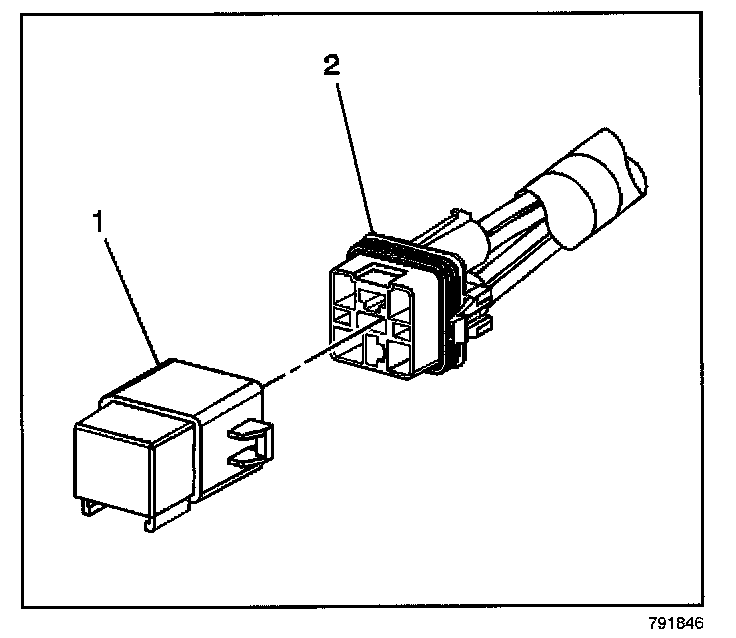 2
1
791846