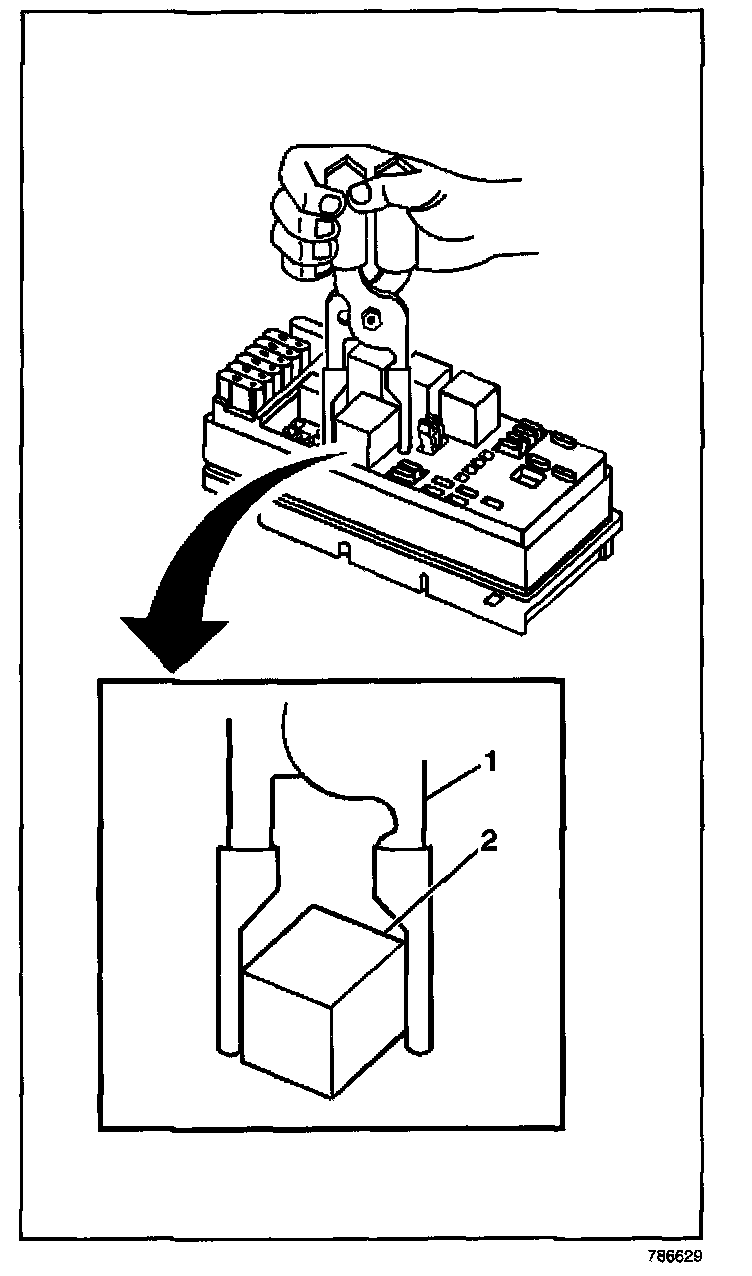 1
2
786629