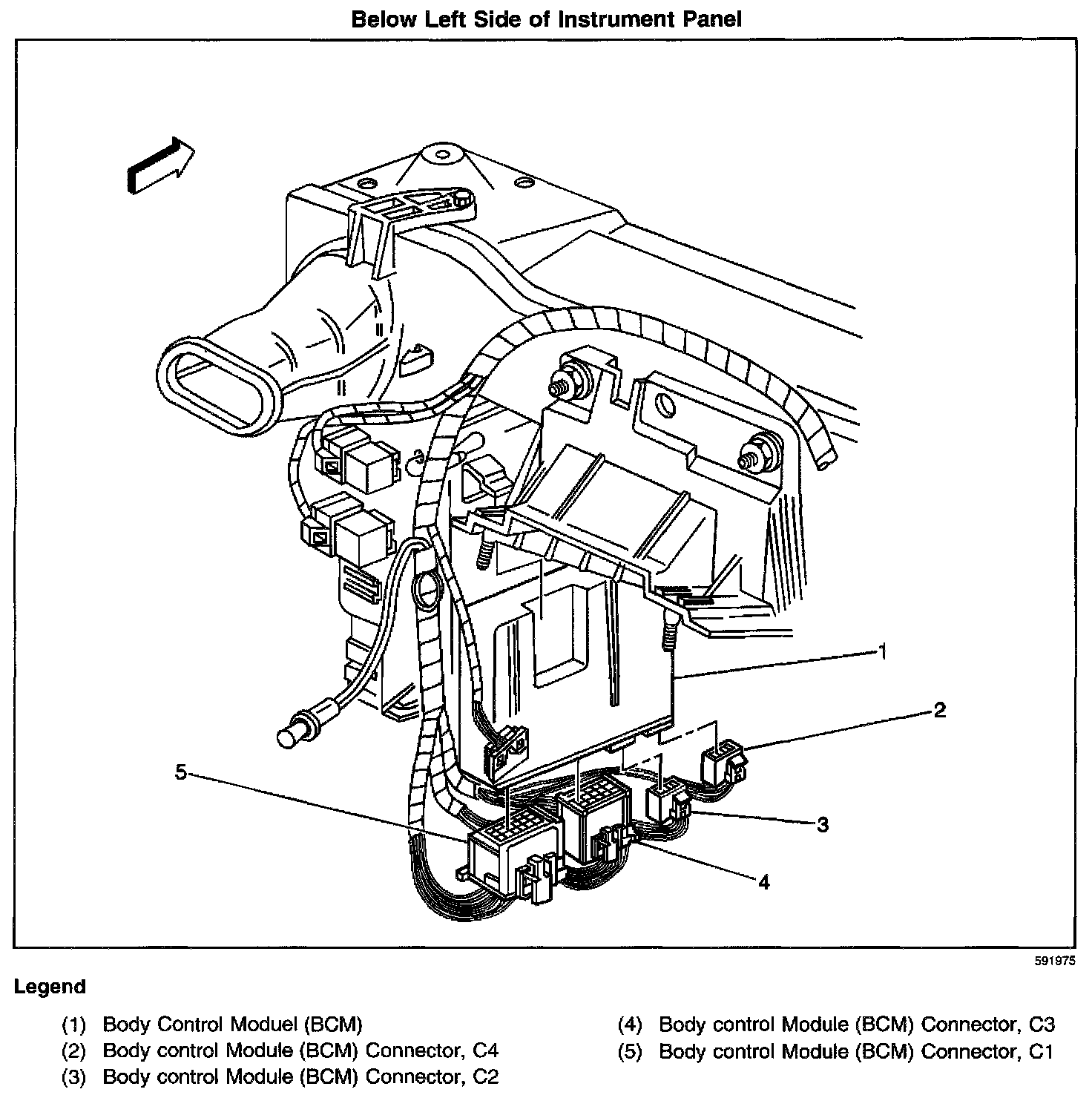 Below Left Side of Instrument Panel

1

2

5

3

4

591975

Legend

(1) Body Control Moduel (BCM)
(2) Body control Module (BCM) Connector, C4
(3) Body control Module (BCM) Connector, C2

(4) Body control Module (BCM) Connector, C3
(5) Body control Module (BCM) Connector, C1