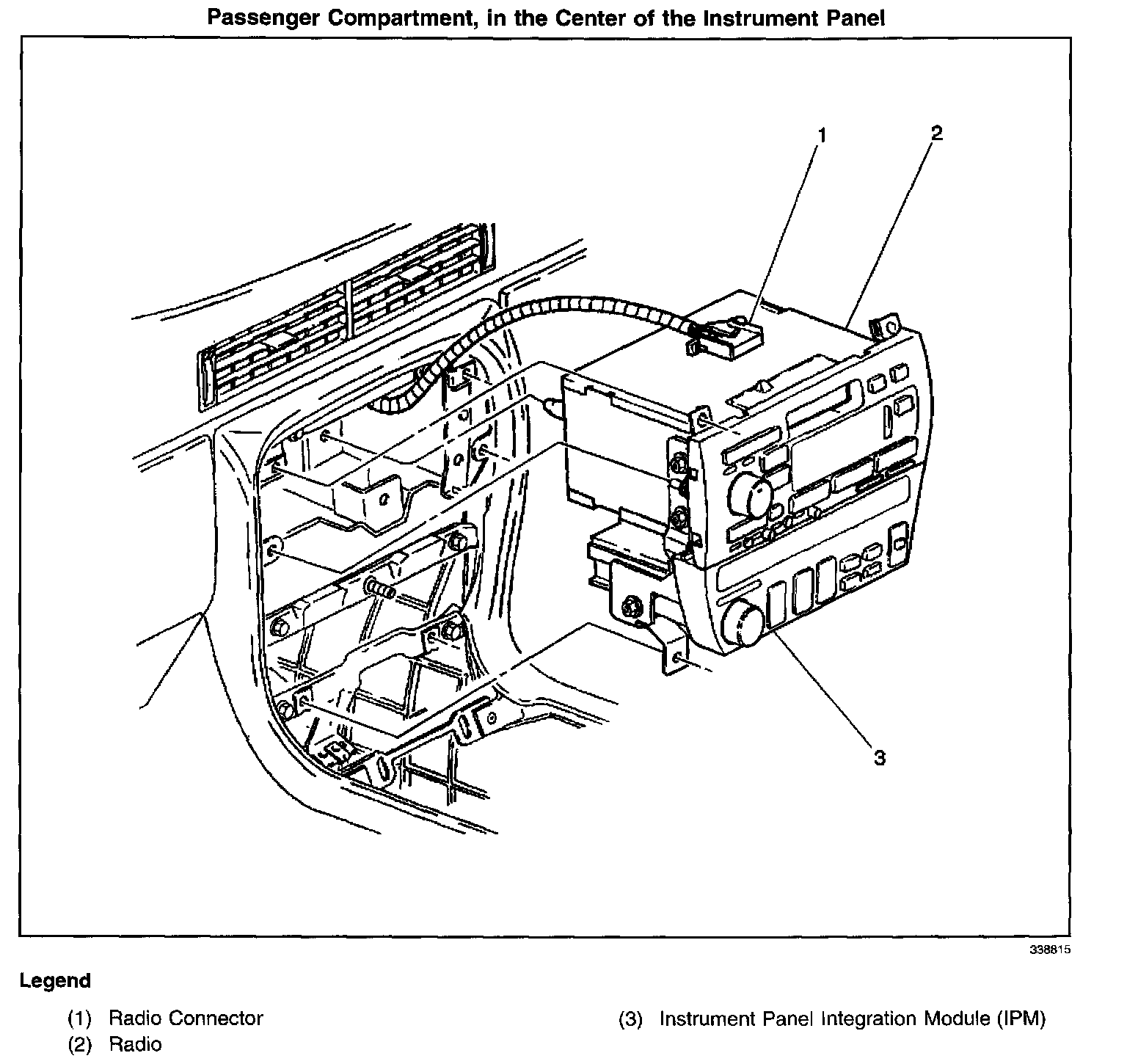 Passenger Compartment, in the Center of the Instrument Panel

1
2
3

338815

Legend

(1) Radio Connector
(2) Radio

(3) Instrument Panel Integration Module (IPM)