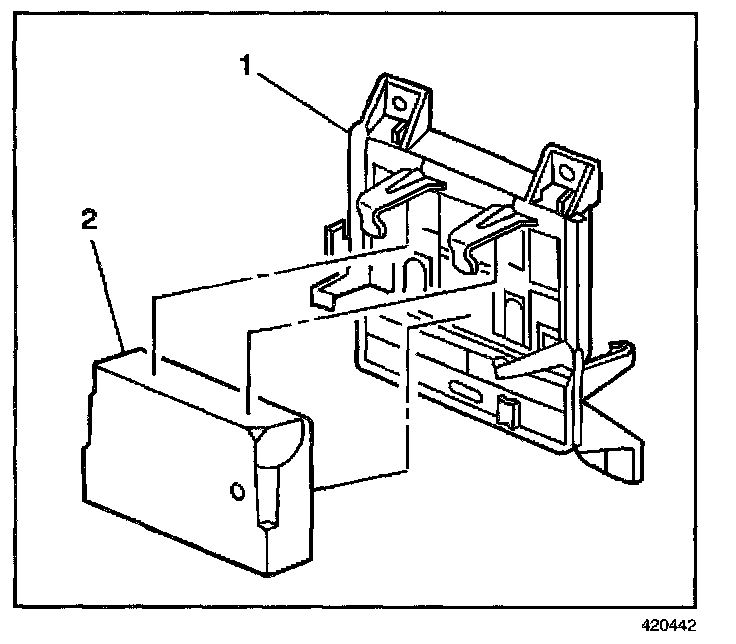 1
2
420442