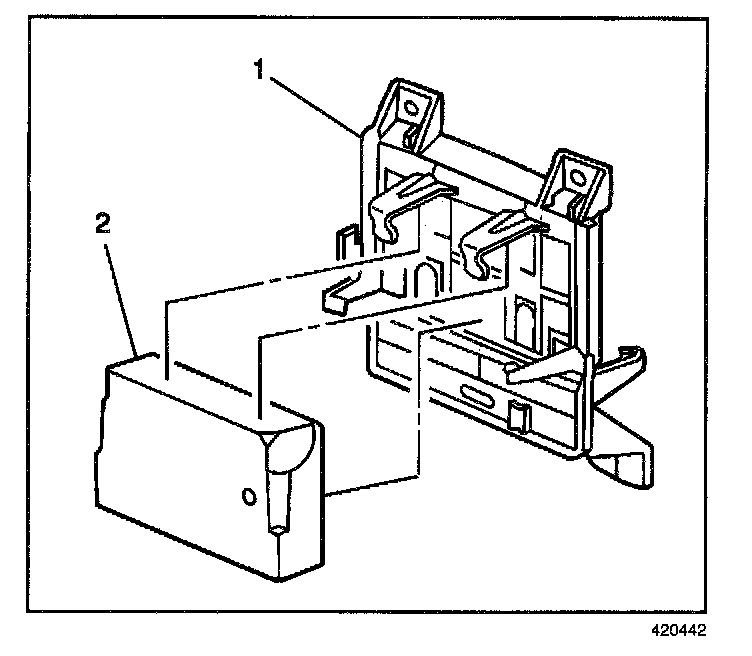 1
2
420442