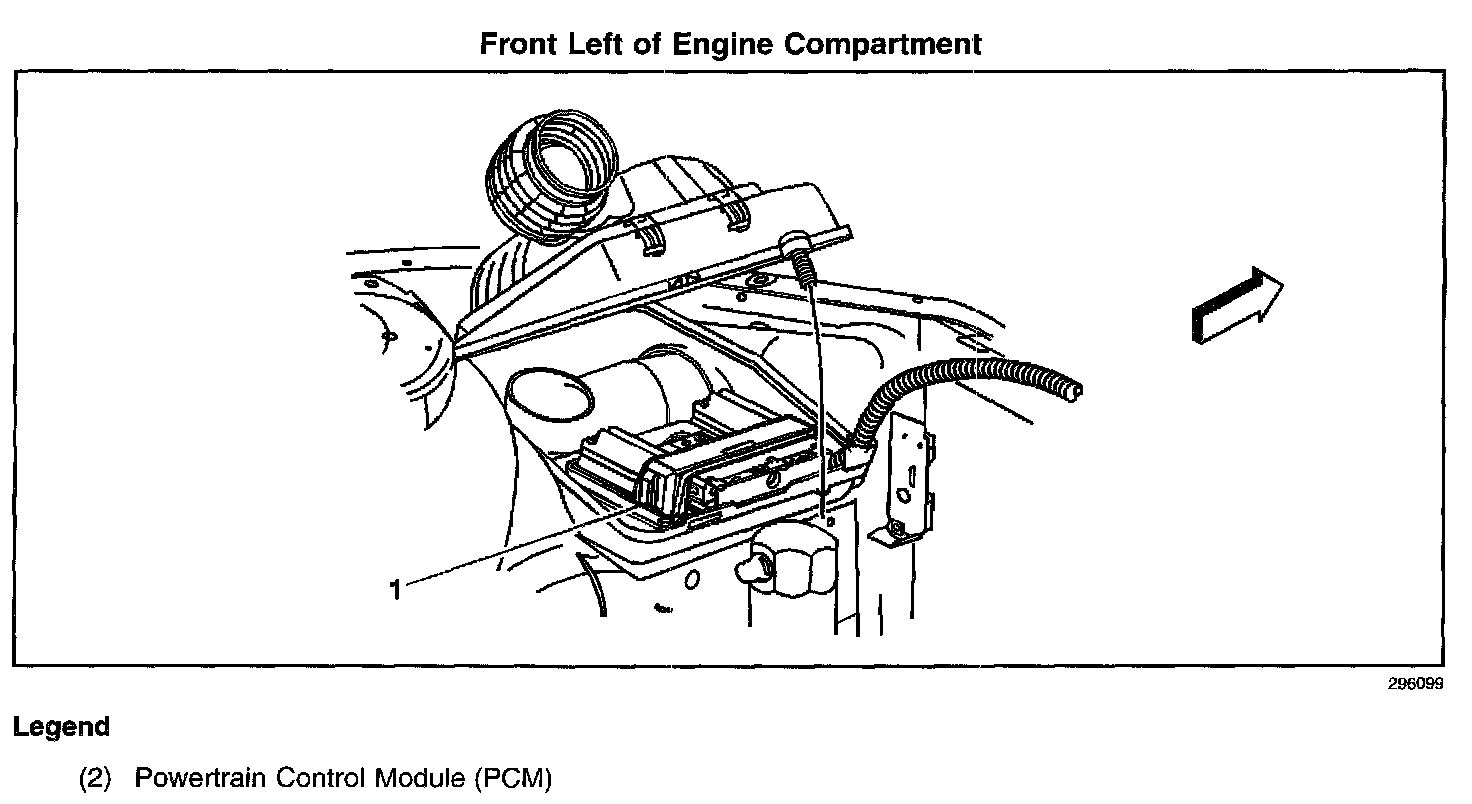 Front Left of Engine Compartment

1

296099

Legend

(2) Powertrain Control Module (PCM)