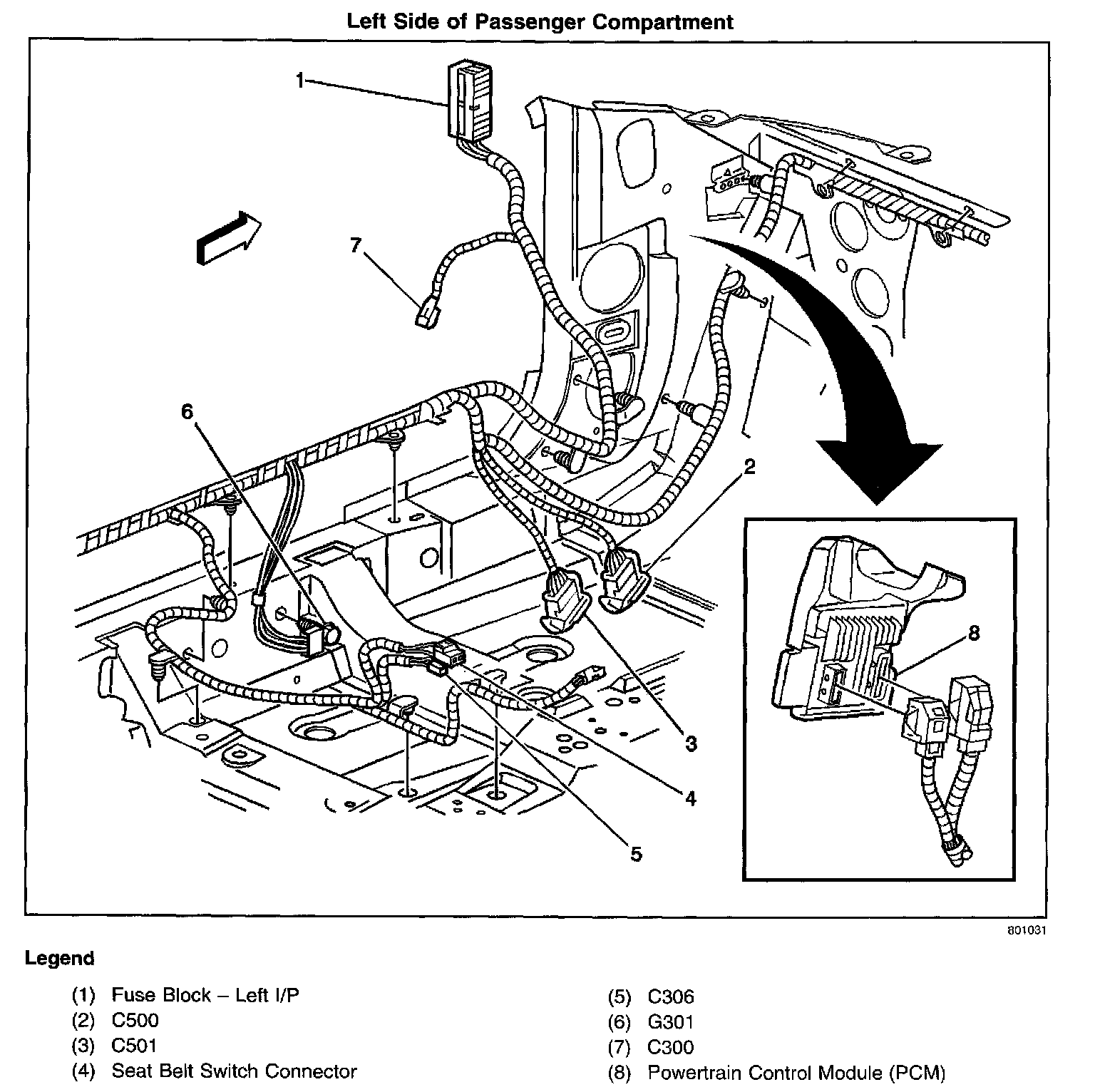 Left Side of Passenger Compartment

1

7

6

2

8

3

4

5

801031

Legend

(1) Fuse Block – Left I/P
(2) C500
(3) C501
(4) Seat Belt Switch Connector

(5) C306
(6) G301
(7) C300
(8) Powertrain Control Module (PCM)