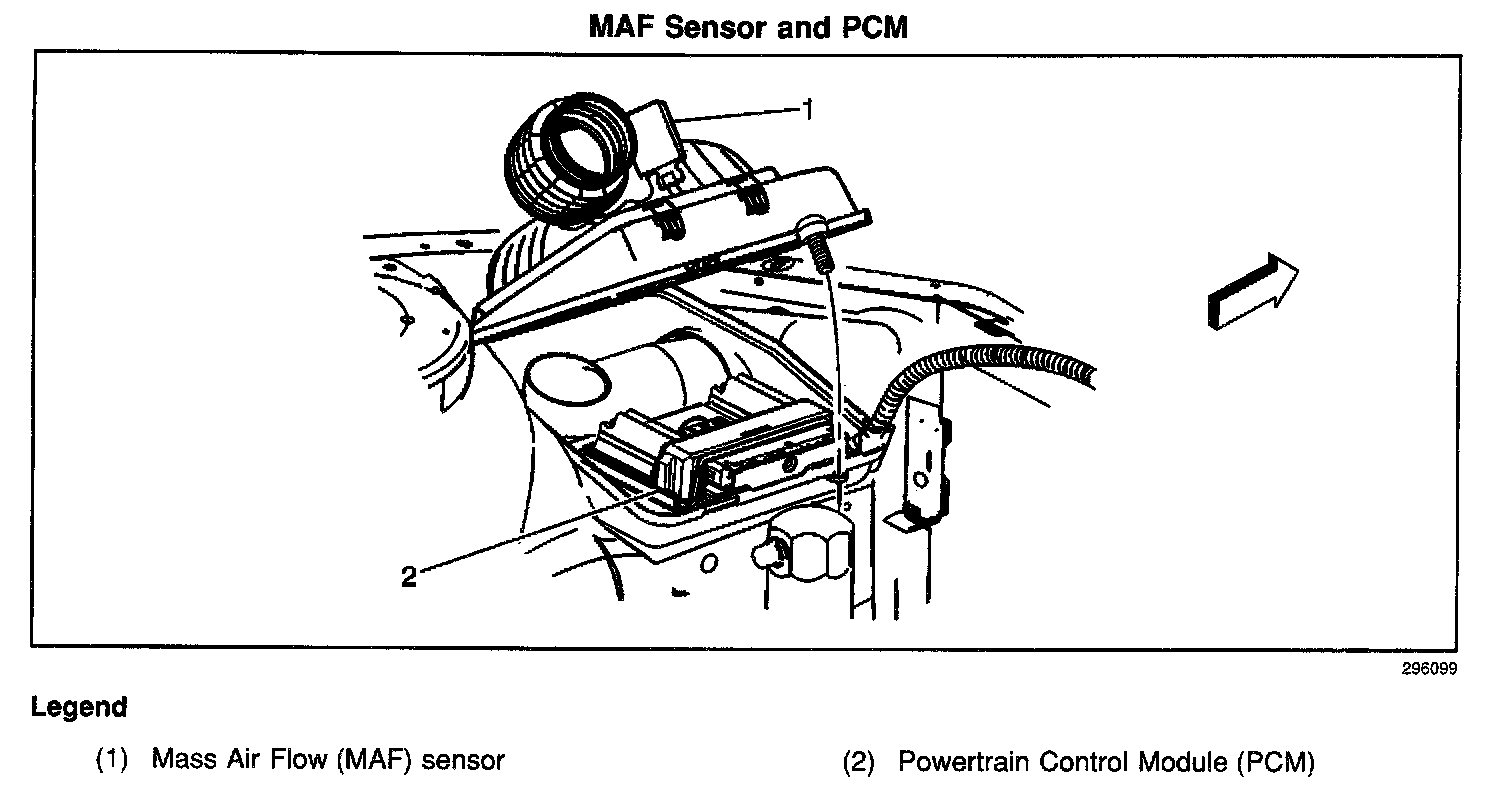 MAF Sensor and PCM

1

2

296099

Legend

(1) Mass Air Flow (MAF) sensor

(2) Powertrain Control Module (PCM)