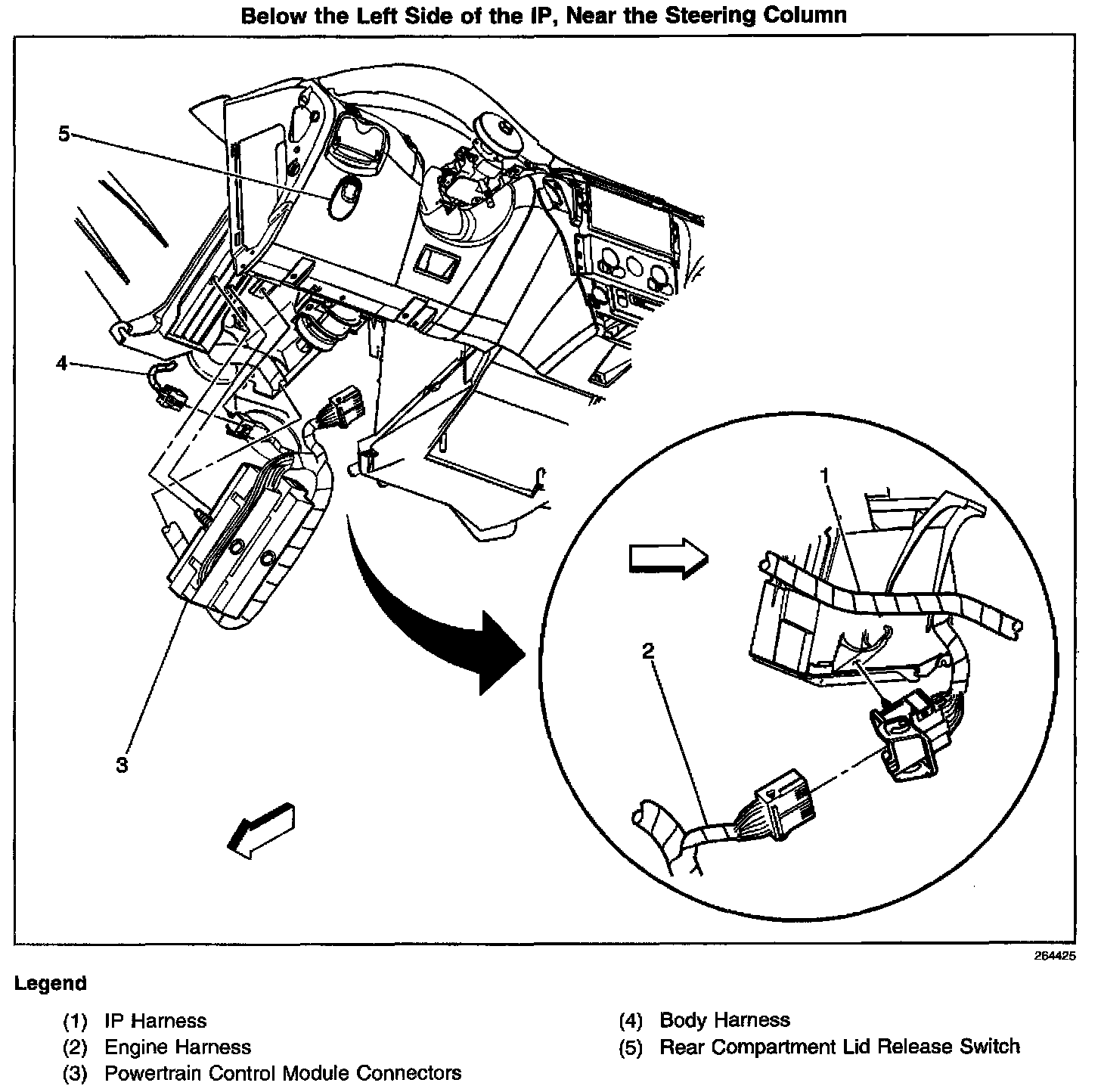 Below the Left Side of the IP, Near the Steering Column

5

4

3

1

2

264425

Legend

(1) IP Harness
(2) Engine Harness
(3) Powertrain Control Module Connectors

(4) Body Harness
(5) Rear Compartment Lid Release Switch