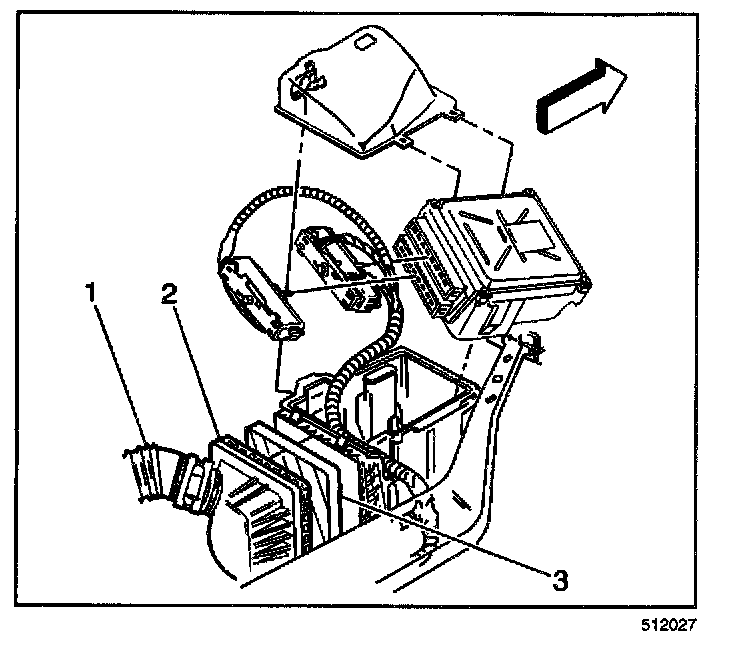 1
2
3
512027