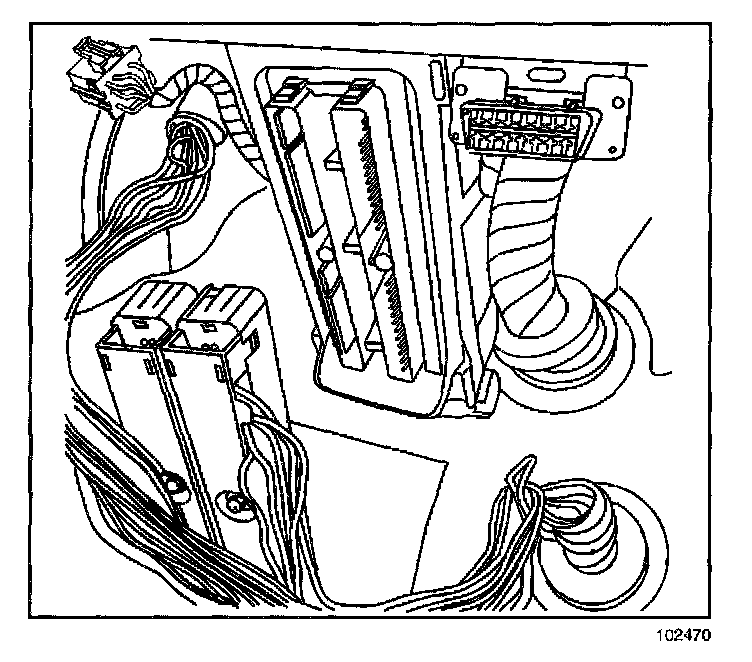 102470