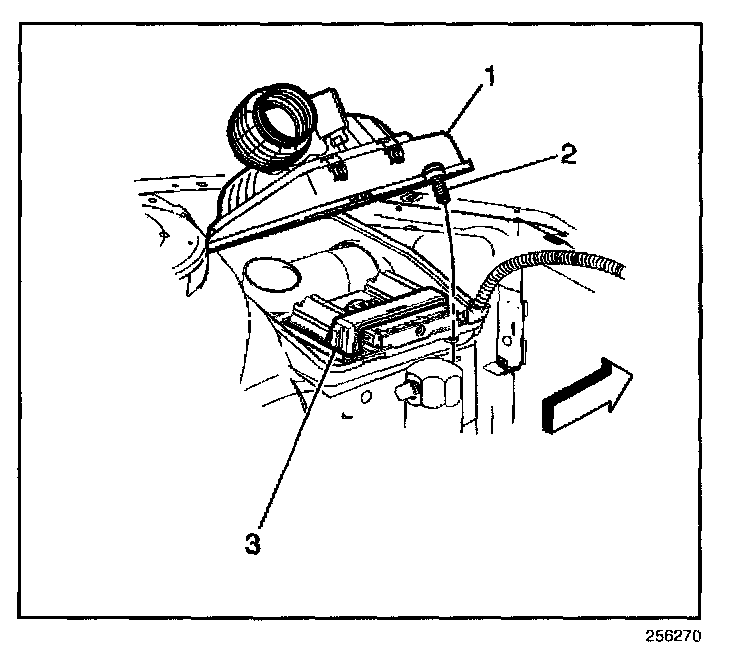 1
2
3
256270