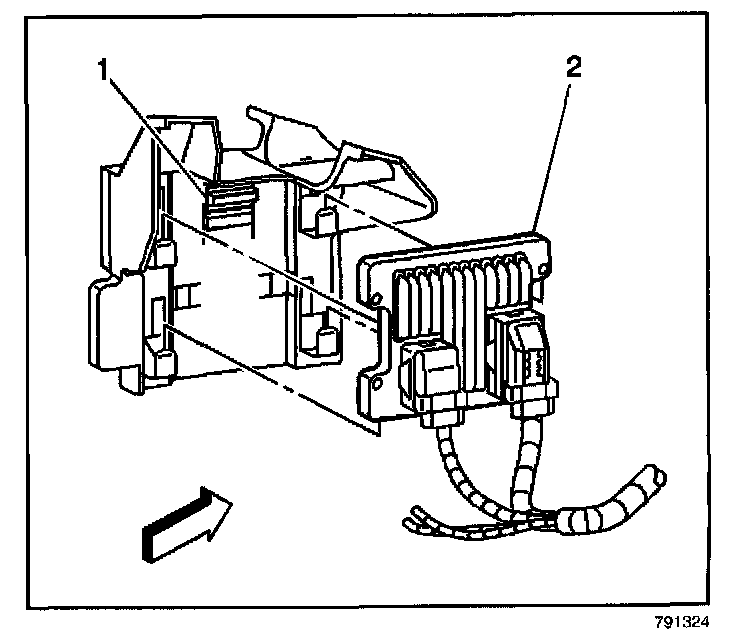 1
2
791324