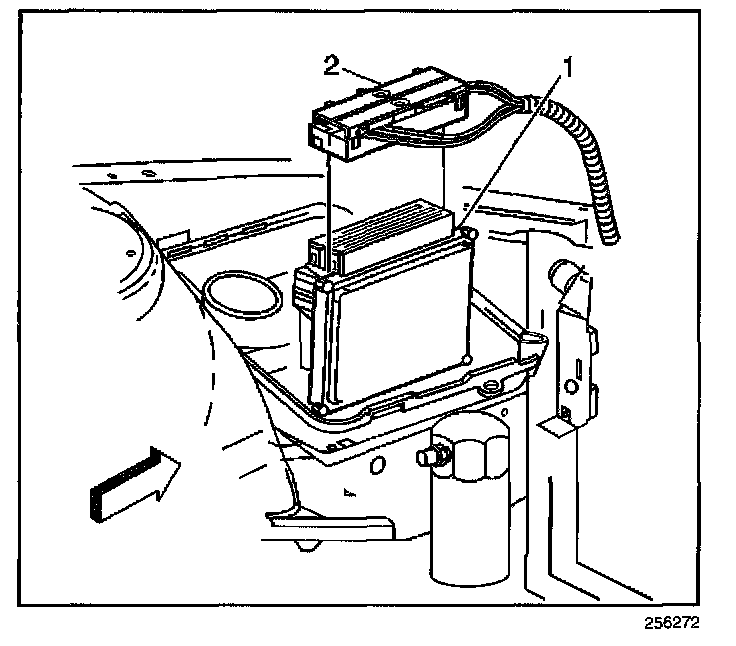 2
1
256272