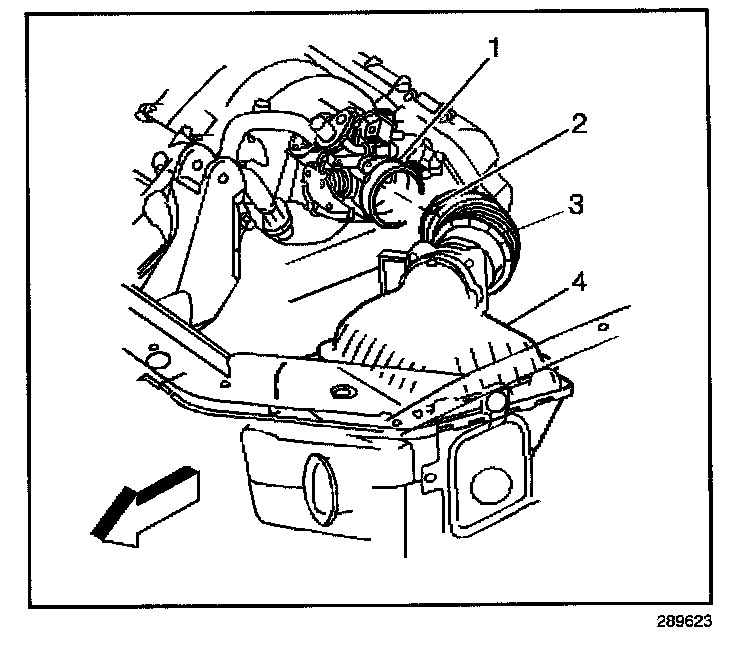 1
2
3
4
289623