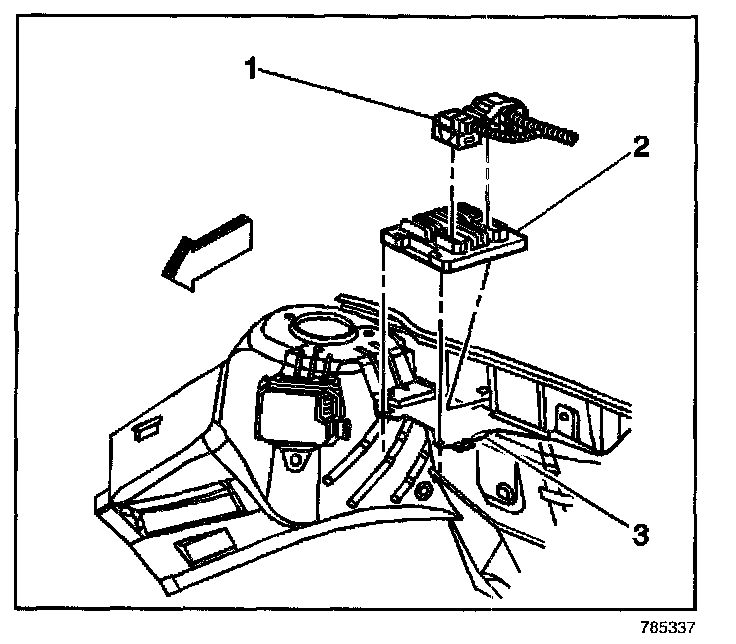 1
2
3
785337