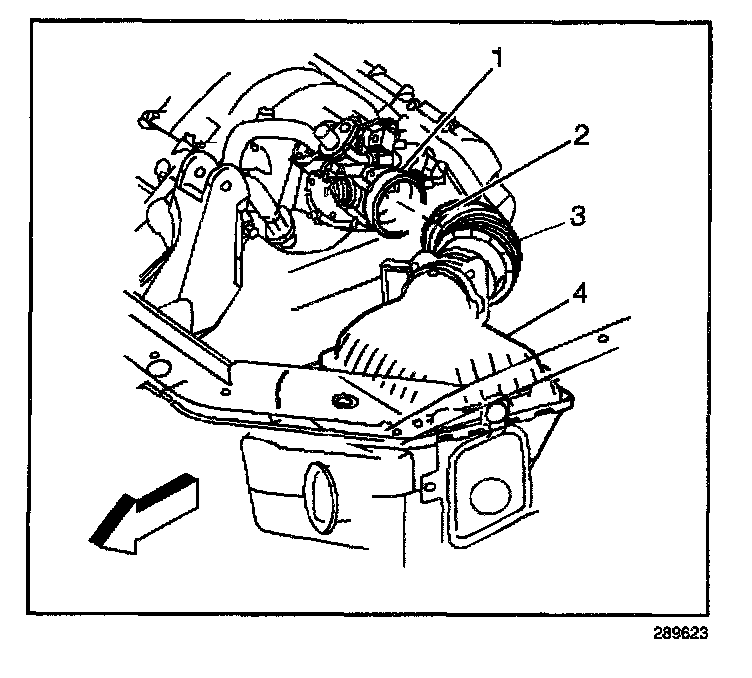 1
2
3
4
289623