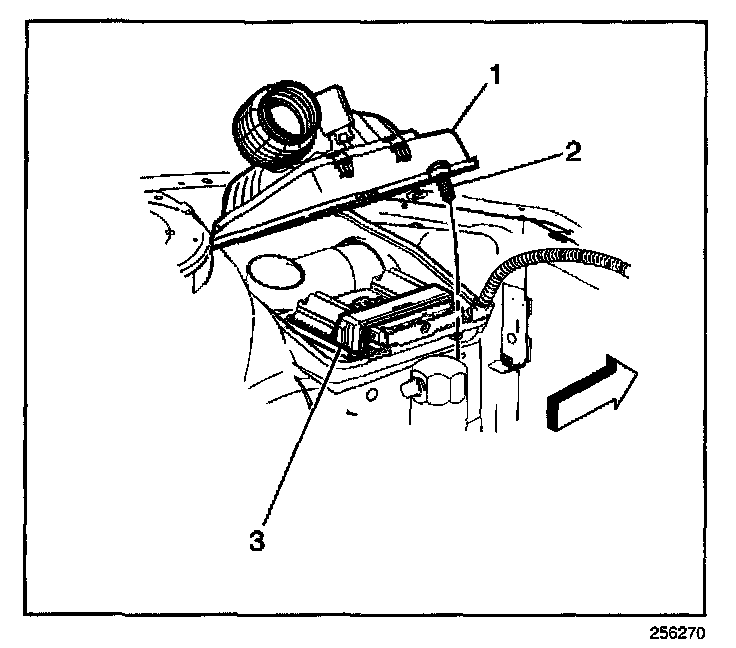 1
2
3
256270