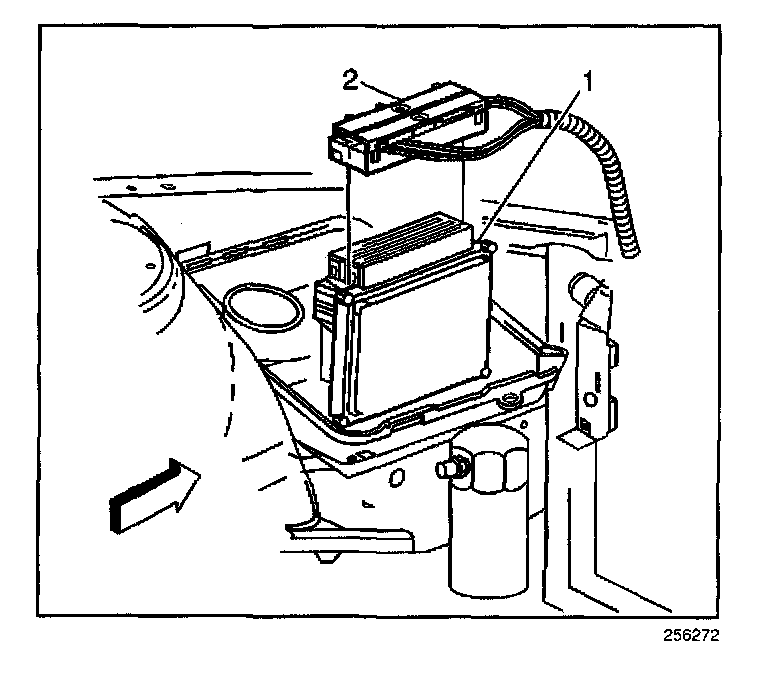 2
1
256272