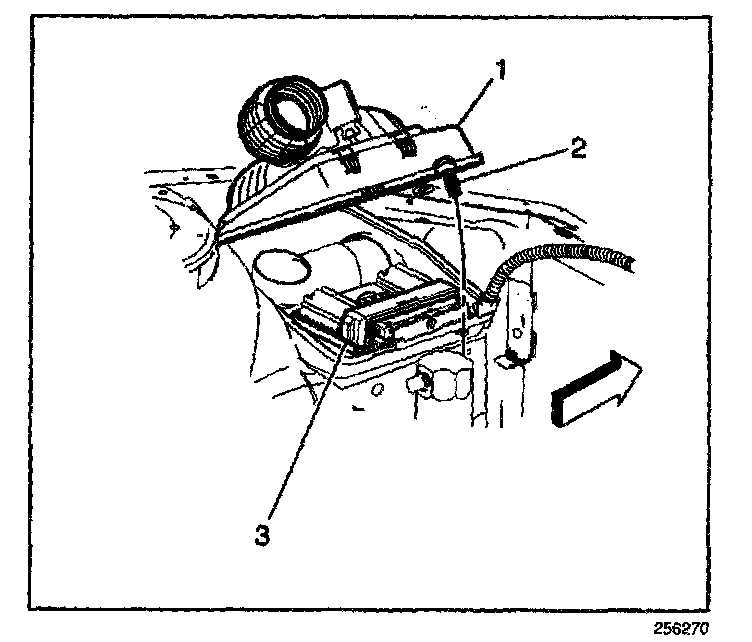 1
2
3
256270