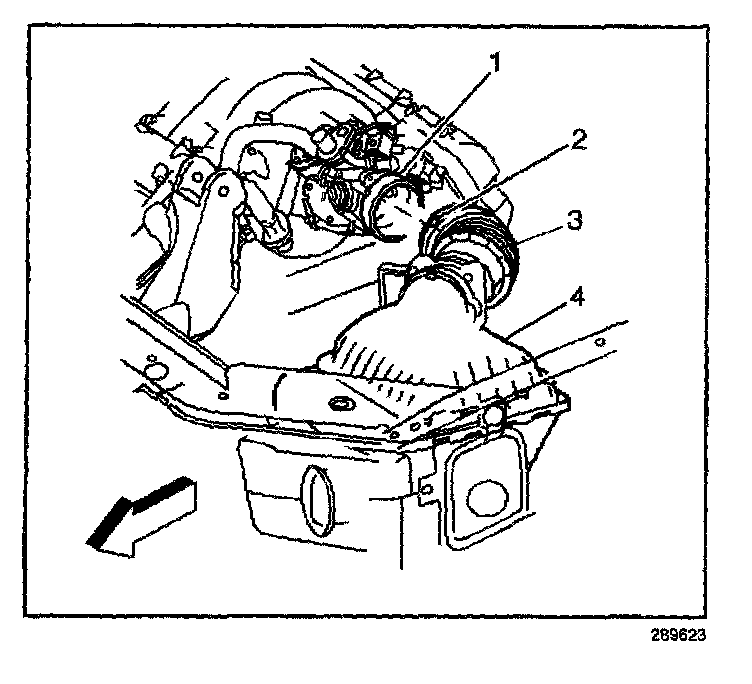 1
2
3
4
289623