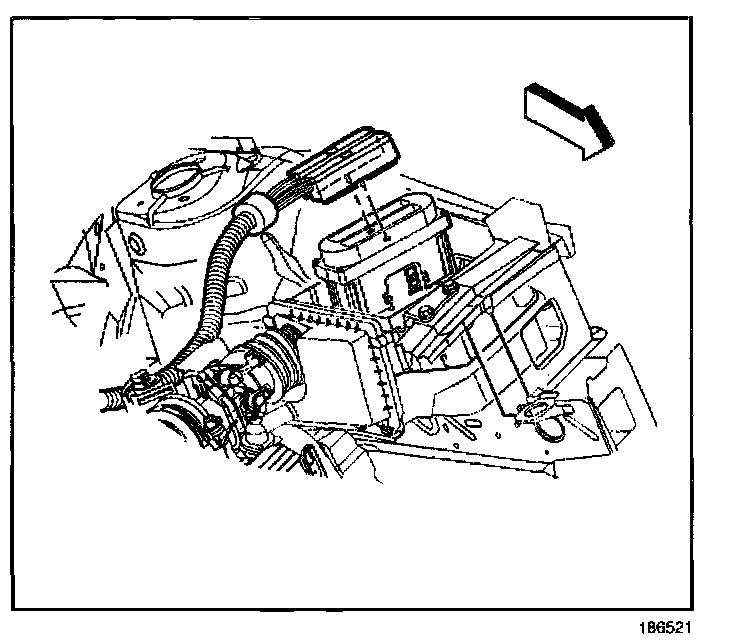 186521