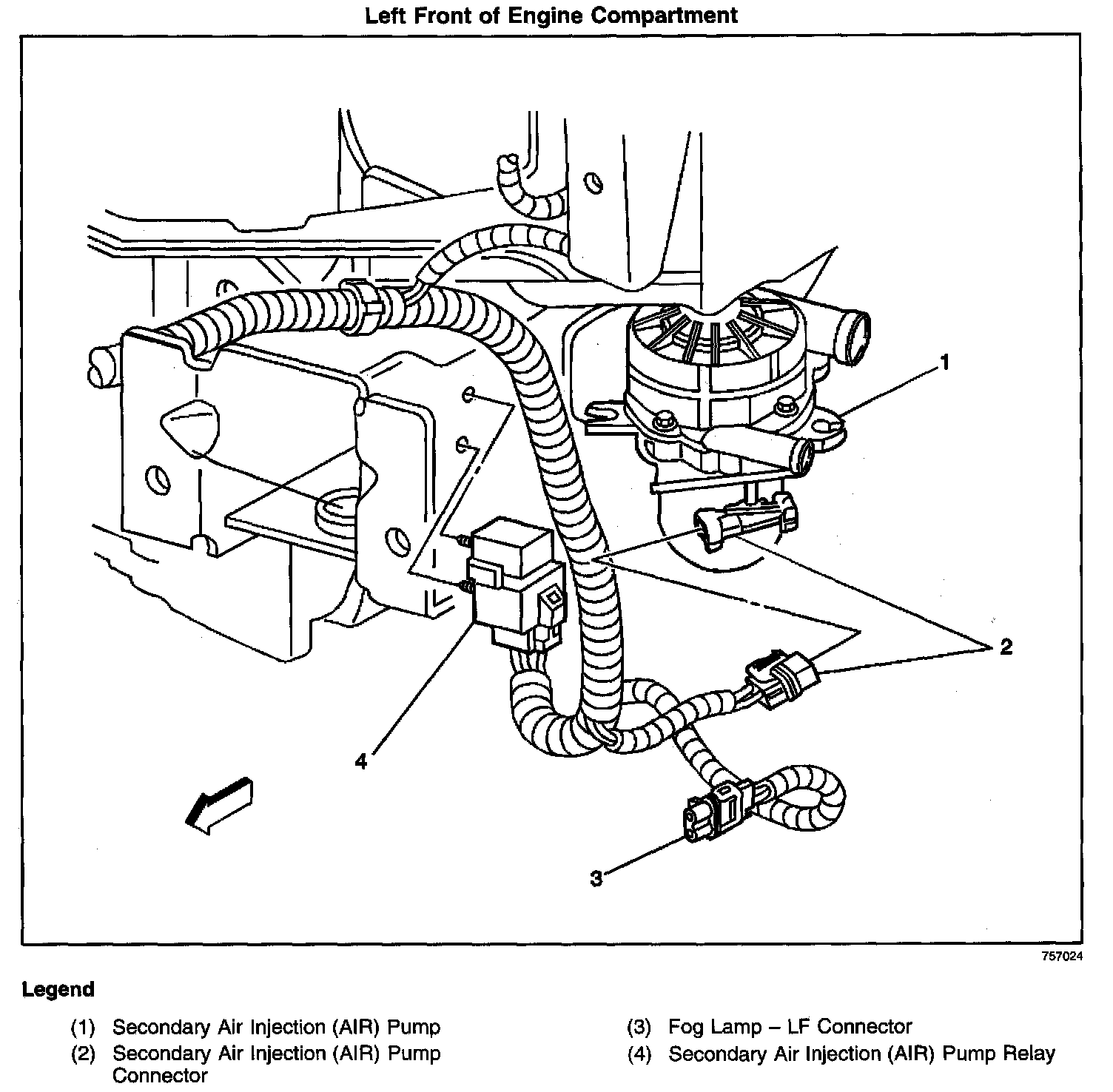 Left Front of Engine Compartment

1

2

4

3

757024

Legend

(1) Secondary Air Injection (AIR) Pump

(2) Secondary Air Injection (AIR) Pump Connector

(3) Fog Lamp – LF Connector

(4) Secondary Air Injection (AIR) Pump Relay