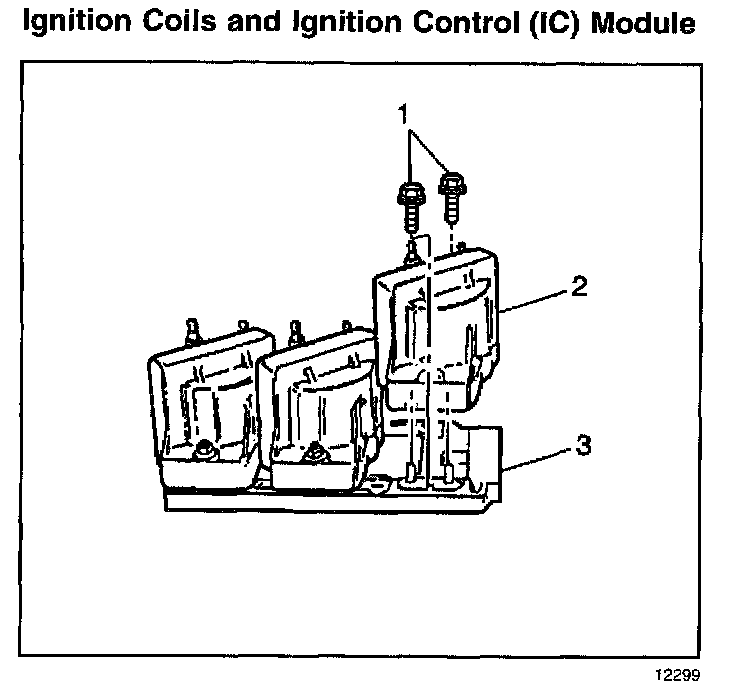 Ignition Coils and Ignition Control (IC) Module

1

2

3

12299