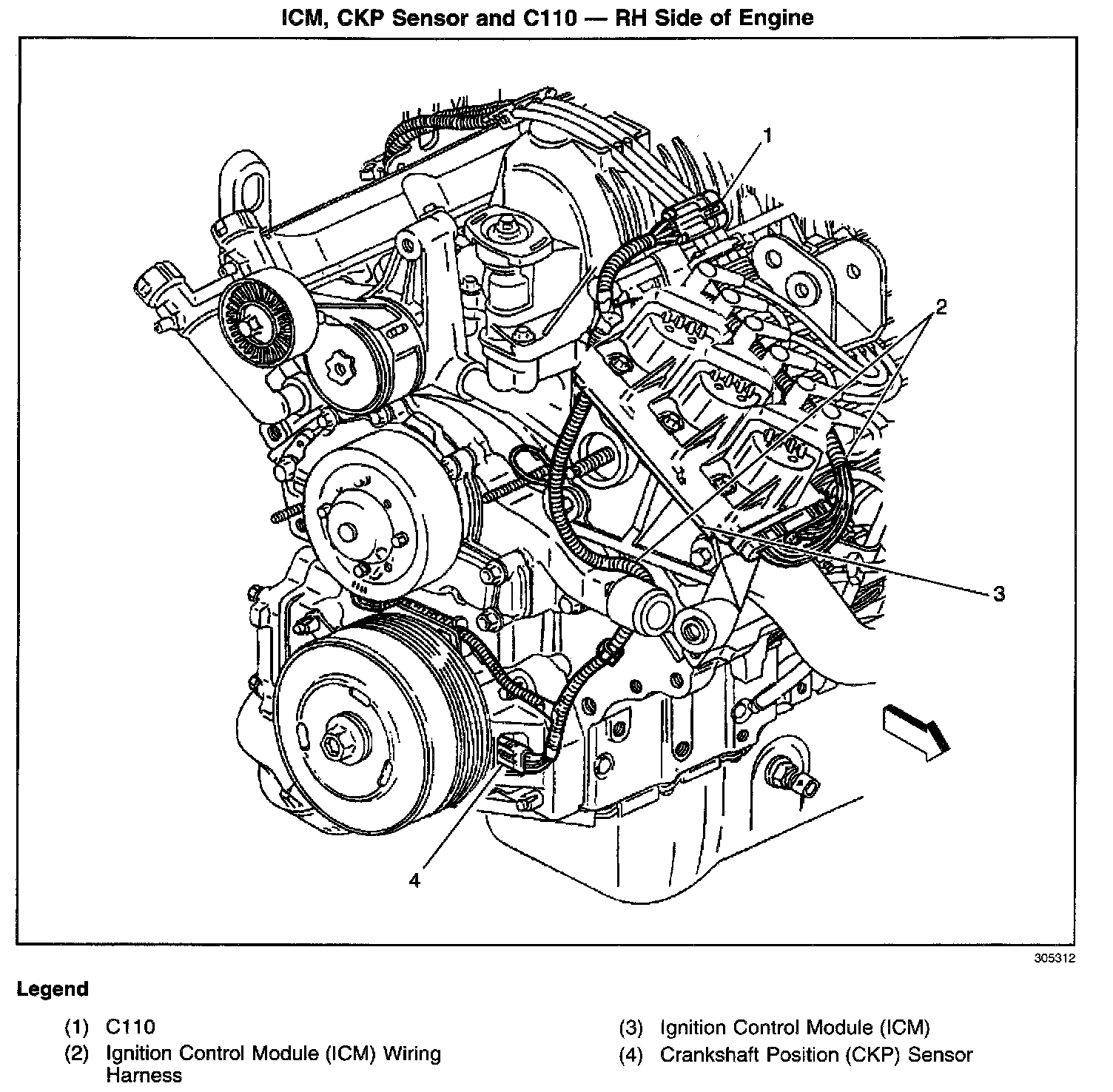 ICM, CKP Sensor and C110 — RH Side of Engine

1

2

3

4

305312

Legend

(1) C110
(2) Ignition Control Module (ICM) Wiring Harness

(3) Ignition Control Module (ICM)
(4) Crankshaft Position (CKP) Sensor