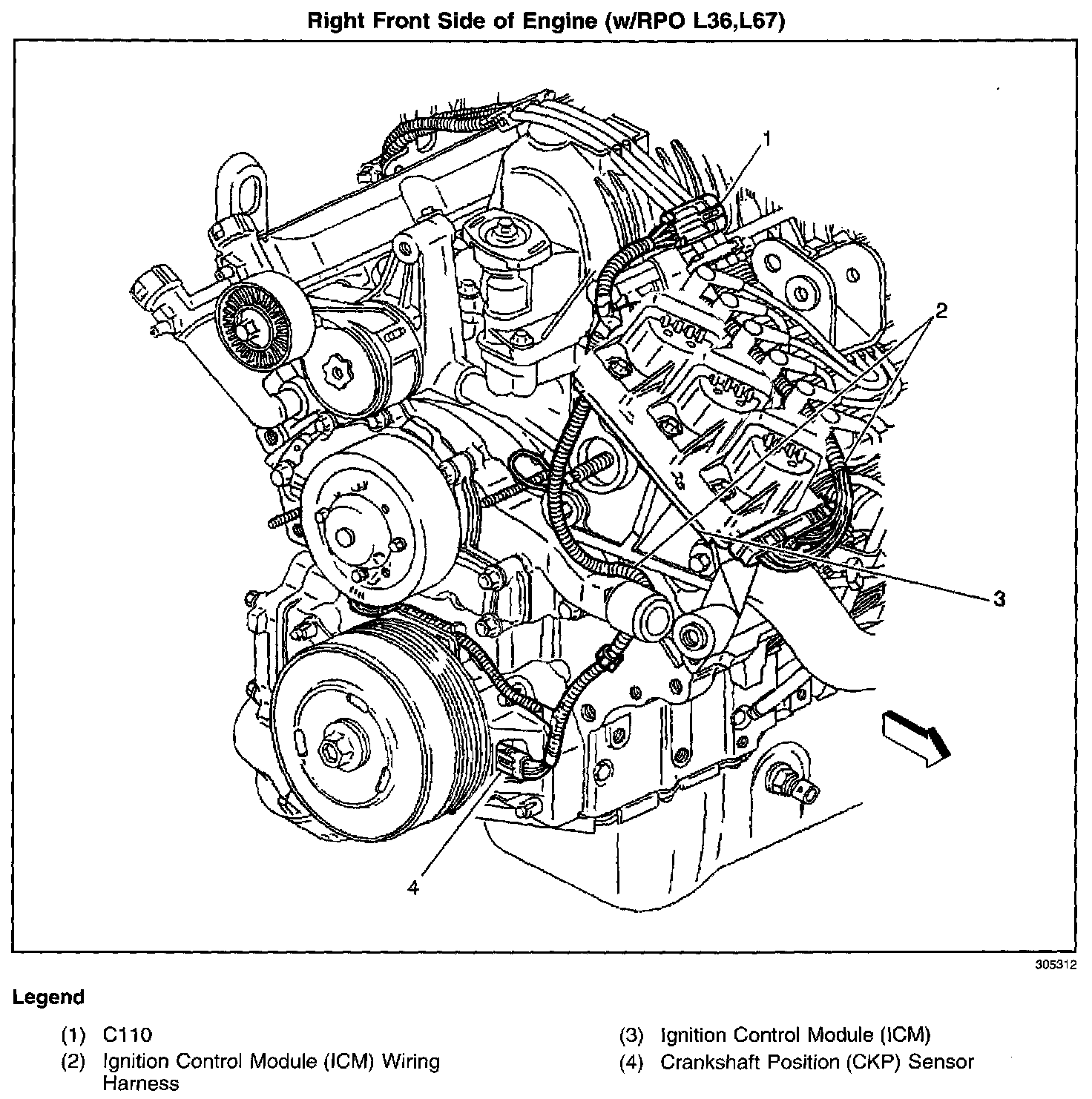 Right Front Side of Engine (w/RPO L36,L67)

1

2

3

4

305312

Legend

(1) C110
(2) Ignition Control Module (ICM) Wiring Harness

(3) Ignition Control Module (ICM)
(4) Crankshaft Position (CKP) Sensor