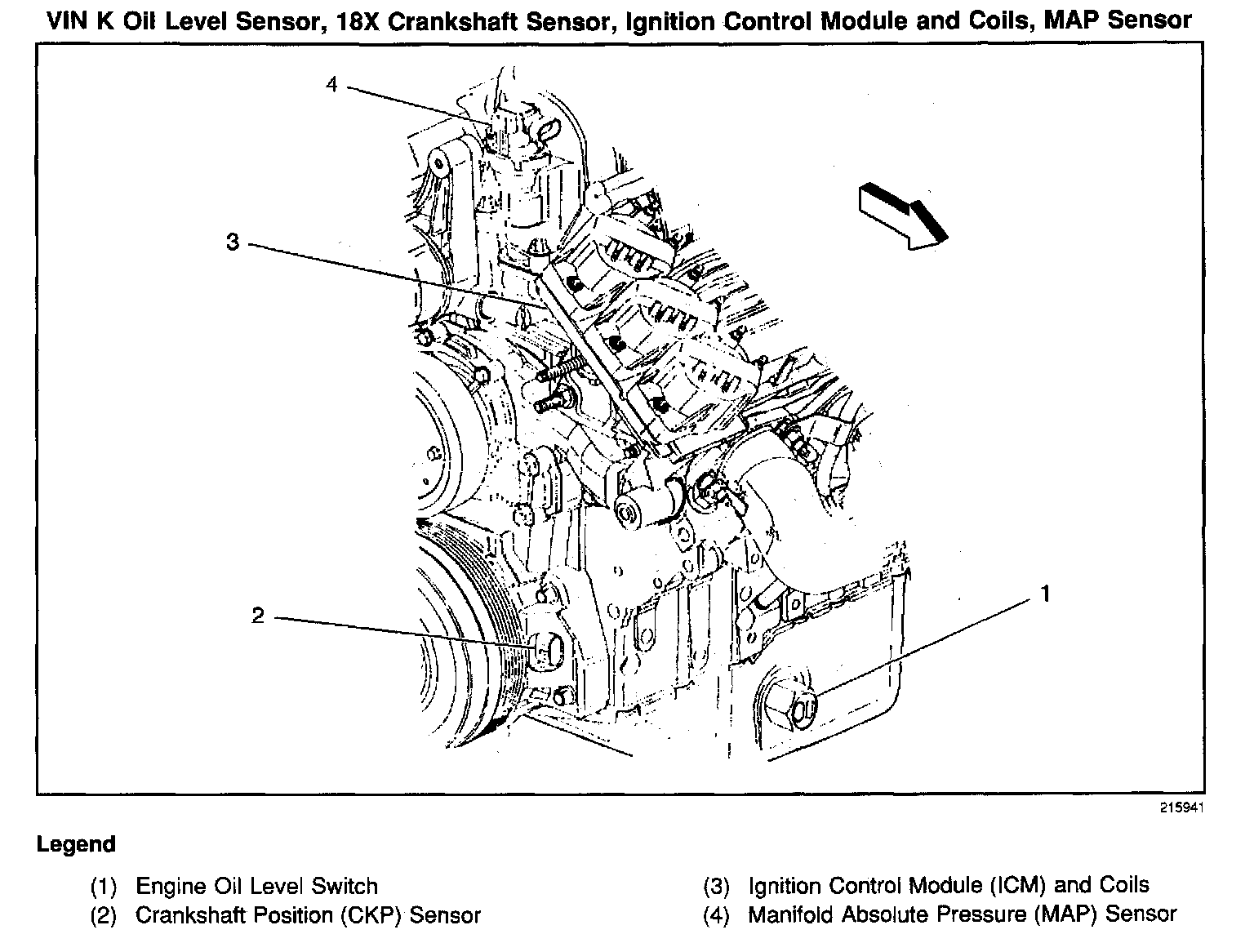 VIN K Oil Level Sensor, 18X Crankshaft Sensor, Ignition Control Module and Coils, MAP Sensor

4

3

2

1

215941

Legend

(1) Engine Oil Level Switch
(2) Crankshaft Position (CKP) Sensor
(3) Ignition Control Module (ICM) and Coils
(4) Manifold Absolute Pressure (MAP) Sensor