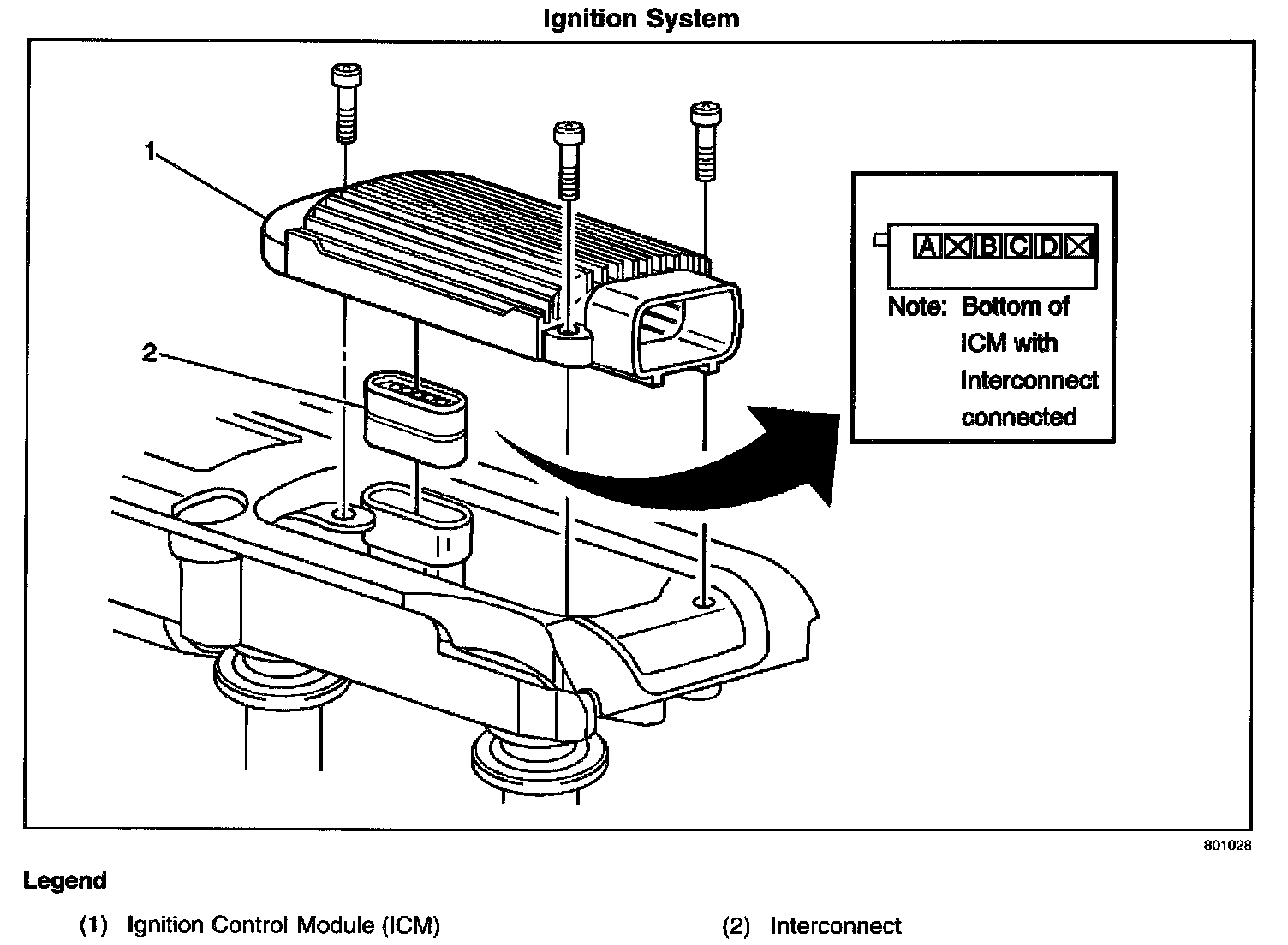 Ignition System

1

2

A B C D

Note: Bottom of ICM with Interconnect connected

801028

Legend

(1) Ignition Control Module (ICM)

(2) Interconnect