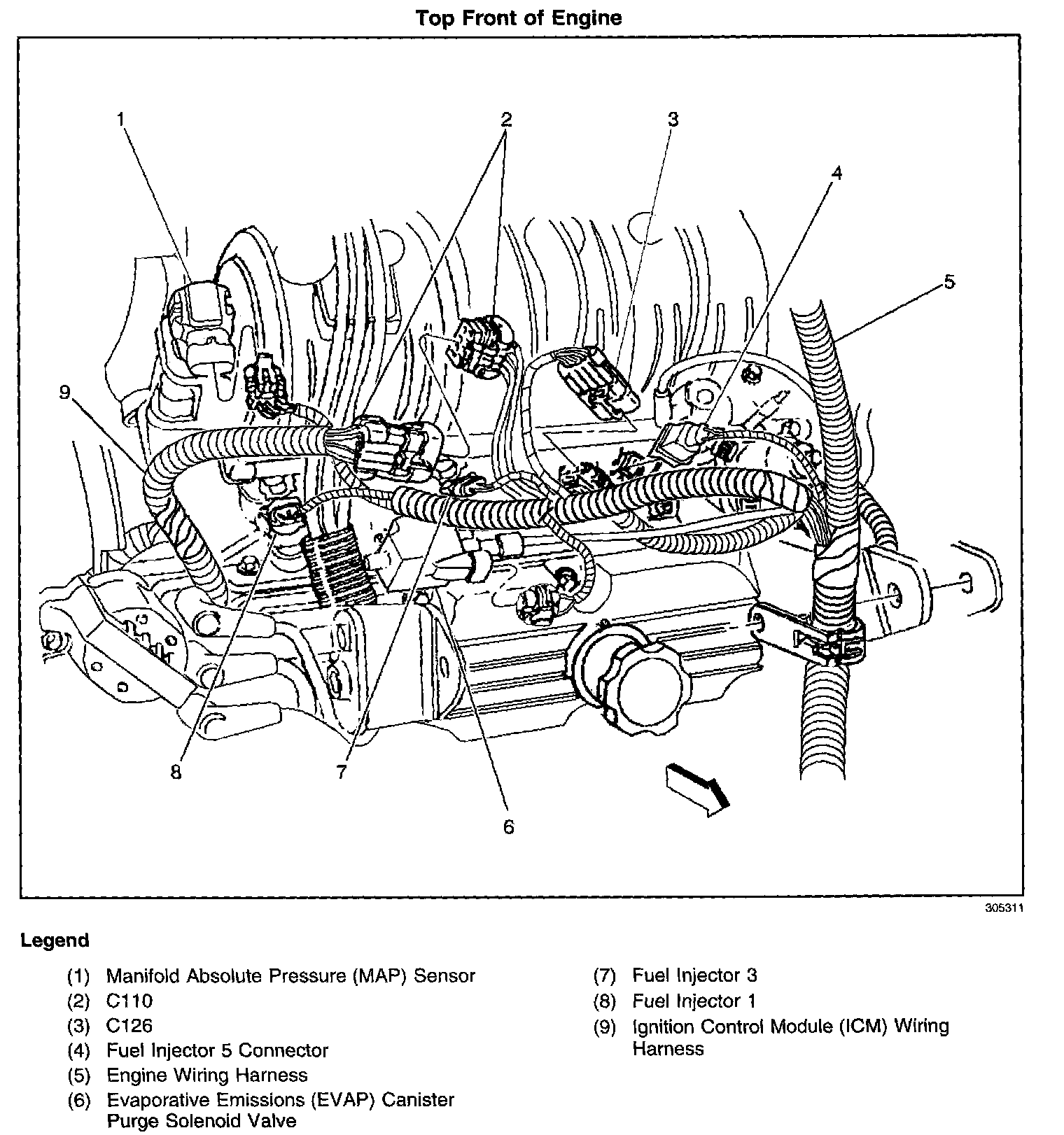 Top Front of Engine

1
2
3
4
5
9
8
7
6

305311

Legend

(1) Manifold Absolute Pressure (MAP) Sensor
(2) C110
(3) C126
(4) Fuel Injector 5 Connector
(5) Engine Wiring Harness
(6) Evaporative Emissions (EVAP) Canister Purge Solenoid Valve

(7) Fuel Injector 3
(8) Fuel Injector 1
(9) Ignition Control Module (ICM) Wiring Harness