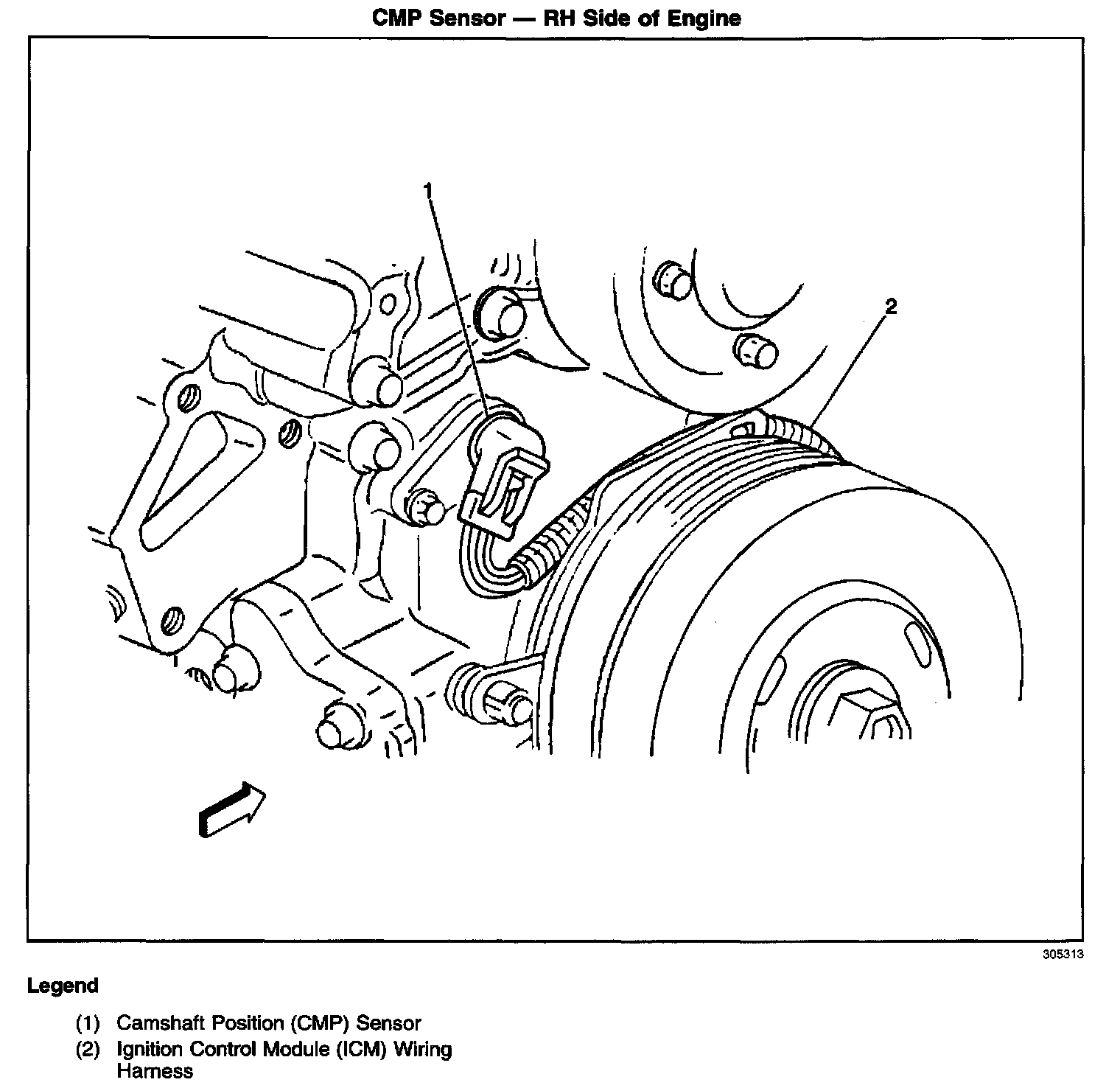 CMP Sensor — RH Side of Engine

1

2

305313

Legend

(1) Camshaft Position (CMP) Sensor

(2) Ignition Control Module (ICM) Wiring Harness