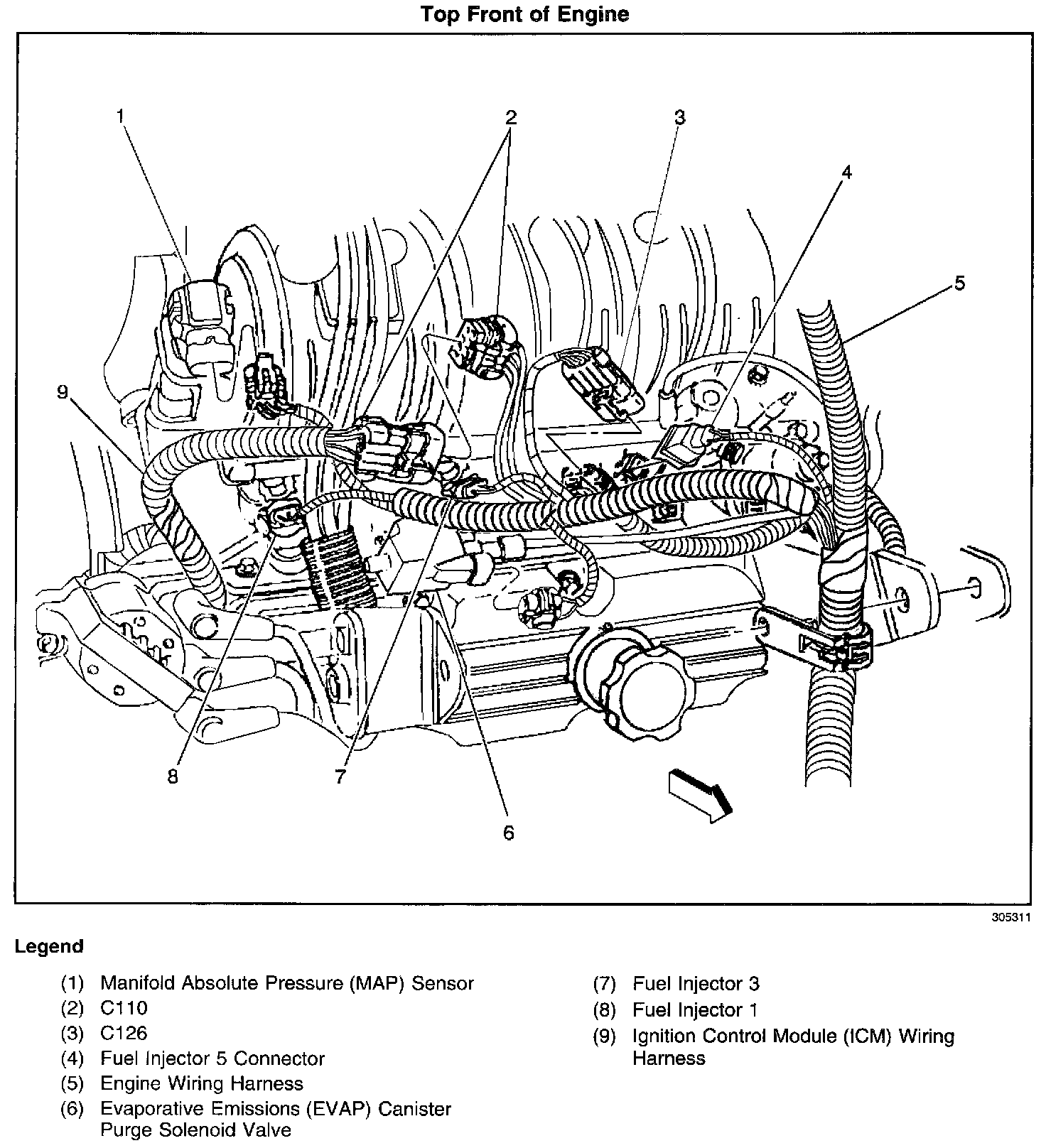 Top Front of Engine

1
2
3
4
5
9
8
7
6

305311

Legend

(1) Manifold Absolute Pressure (MAP) Sensor
(2) C110
(3) C126
(4) Fuel Injector 5 Connector
(5) Engine Wiring Harness
(6) Evaporative Emissions (EVAP) Canister Purge Solenoid Valve

(7) Fuel Injector 3
(8) Fuel Injector 1
(9) Ignition Control Module (ICM) Wiring Harness