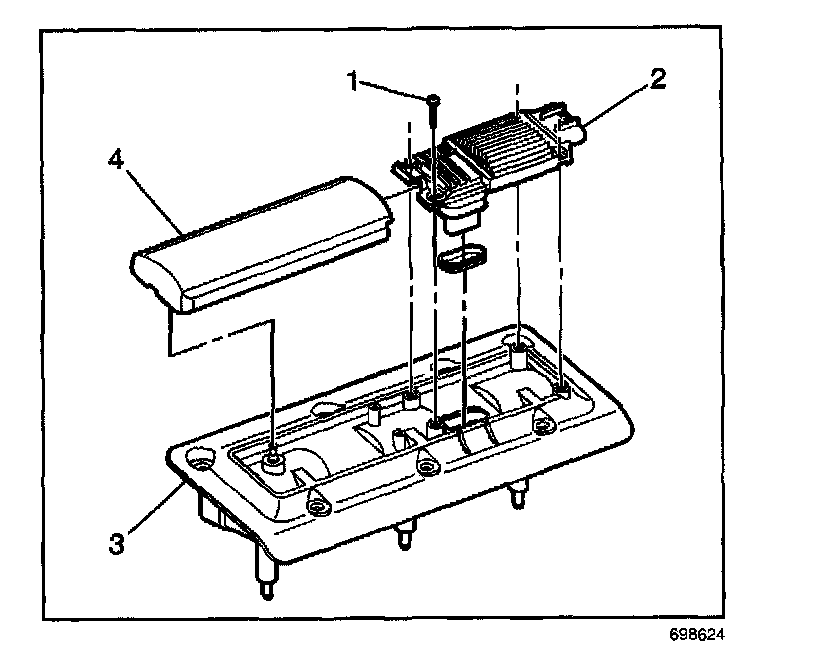 1
2
4
3
698624