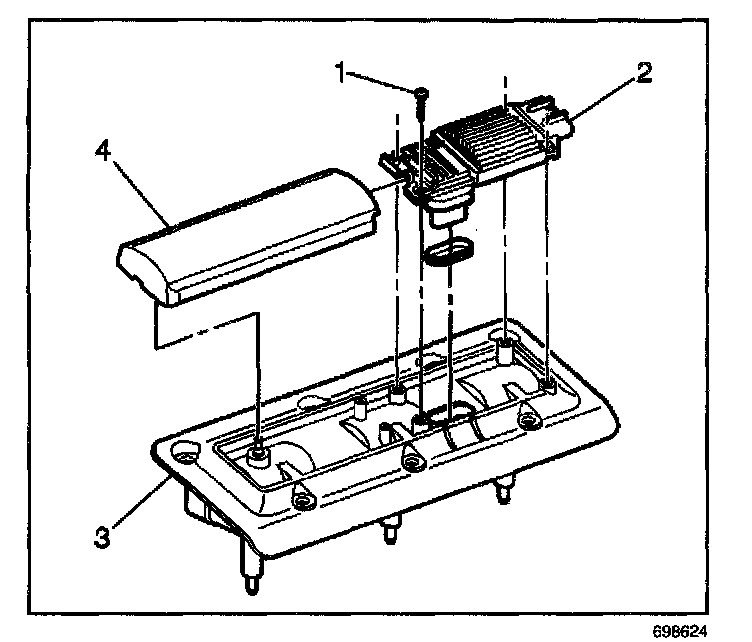 1
2
4
3
698624