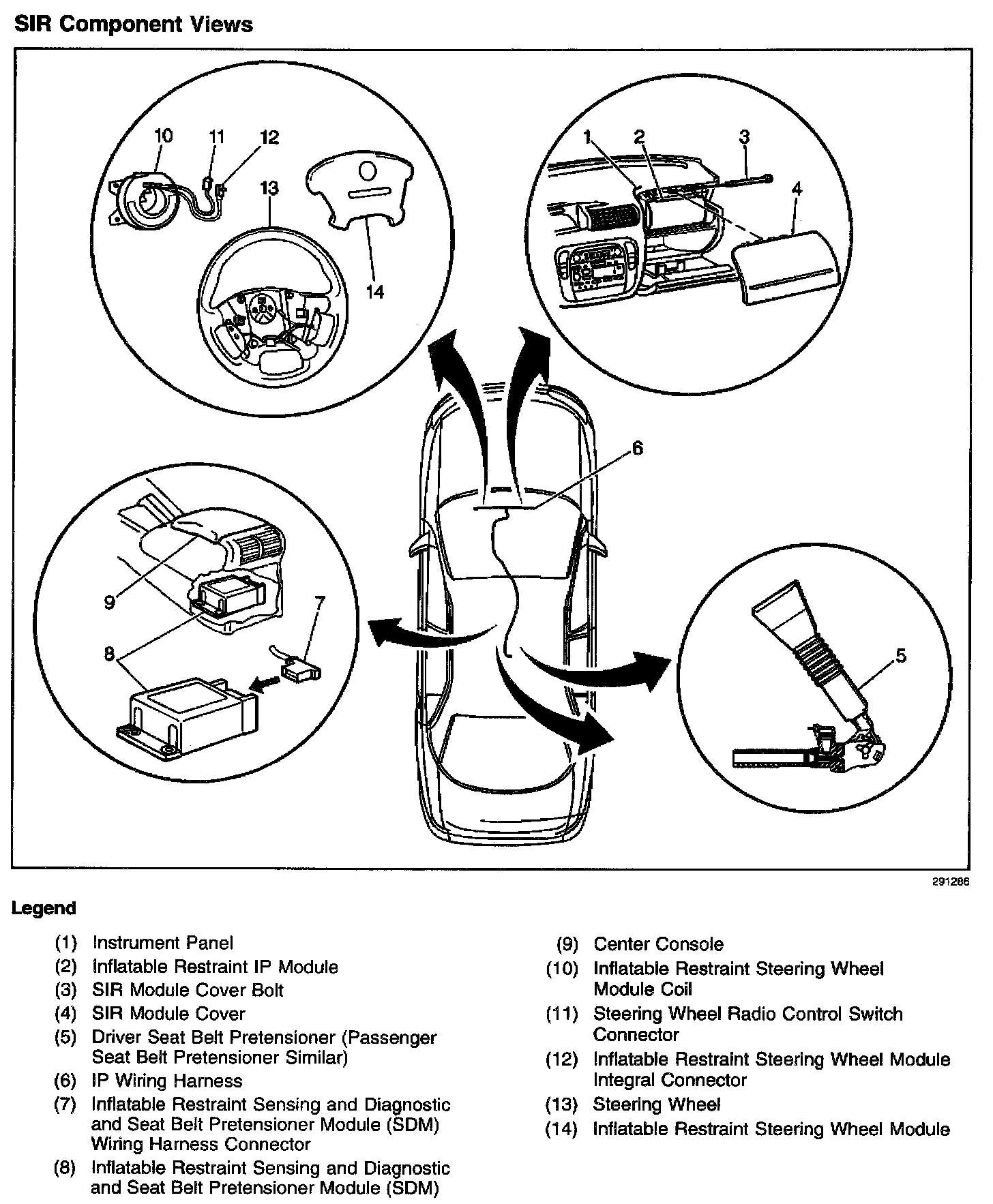 SIR Component Views

10
11
12
13
14

1
2
3
4

6

9
7
8

5

291286

Legend

(1) Instrument Panel
(2) Inflatable Restraint IP Module
(3) SIR Module Cover Bolt
(4) SIR Module Cover
(5) Driver Seat Belt Pretensioner (Passenger Seat Belt Pretensioner Similar)
(6) IP Wiring Harness
(7) Inflatable Restraint Sensing and Diagnostic and Seat Belt Pretensioner Module (SDM) Wiring Harness Connector
(8) Inflatable Restraint Sensing and Diagnostic and Seat Belt Pretensioner Module (SDM)

(9) Center Console
(10) Inflatable Restraint Steering Wheel Module Coil
(11) Steering Wheel Radio Control Switch Connector
(12) Inflatable Restraint Steering Wheel Module Integral Connector
(13) Steering Wheel
(14) Inflatable Restraint Steering Wheel Module