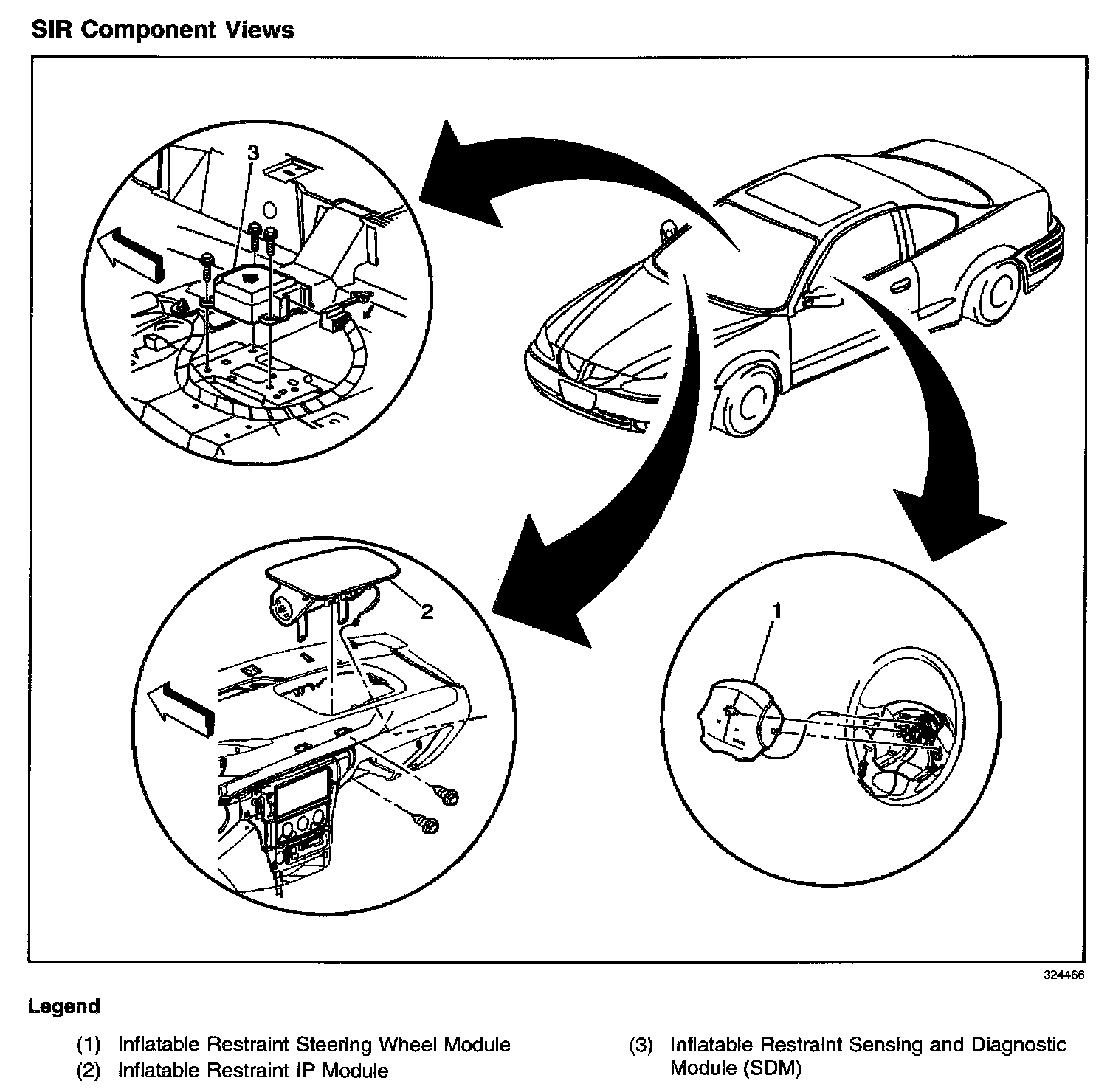 SIR Component Views

3

2

1

324466

Legend

(1) Inflatable Restraint Steering Wheel Module
(2) Inflatable Restraint IP Module

(3) Inflatable Restraint Sensing and Diagnostic Module (SDM)