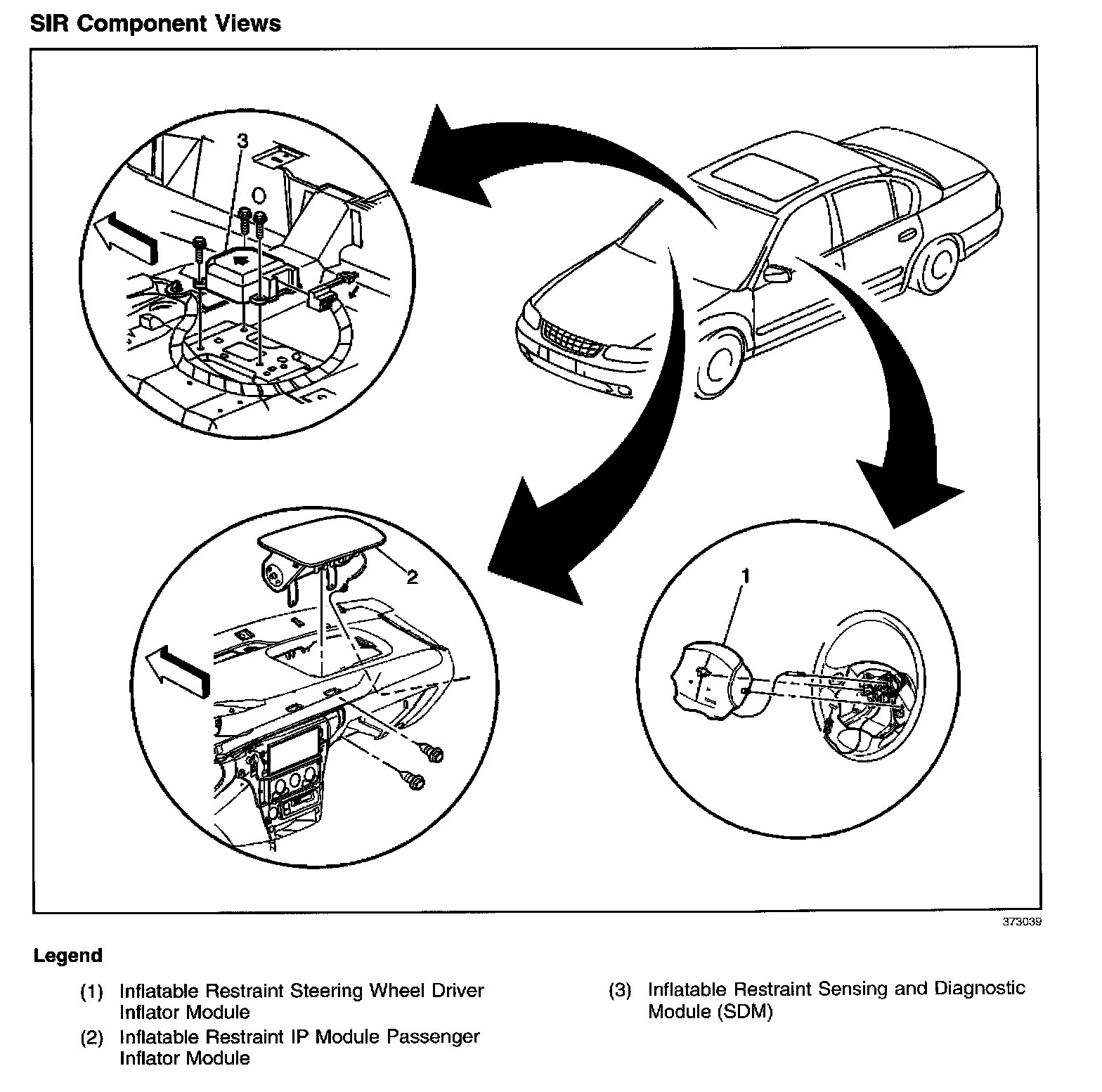 SIR Component Views

3

2

1

373039

Legend

(1) Inflatable Restraint Steering Wheel Driver Inflator Module

(2) Inflatable Restraint IP Module Passenger Inflator Module

(3) Inflatable Restraint Sensing and Diagnostic Module (SDM)