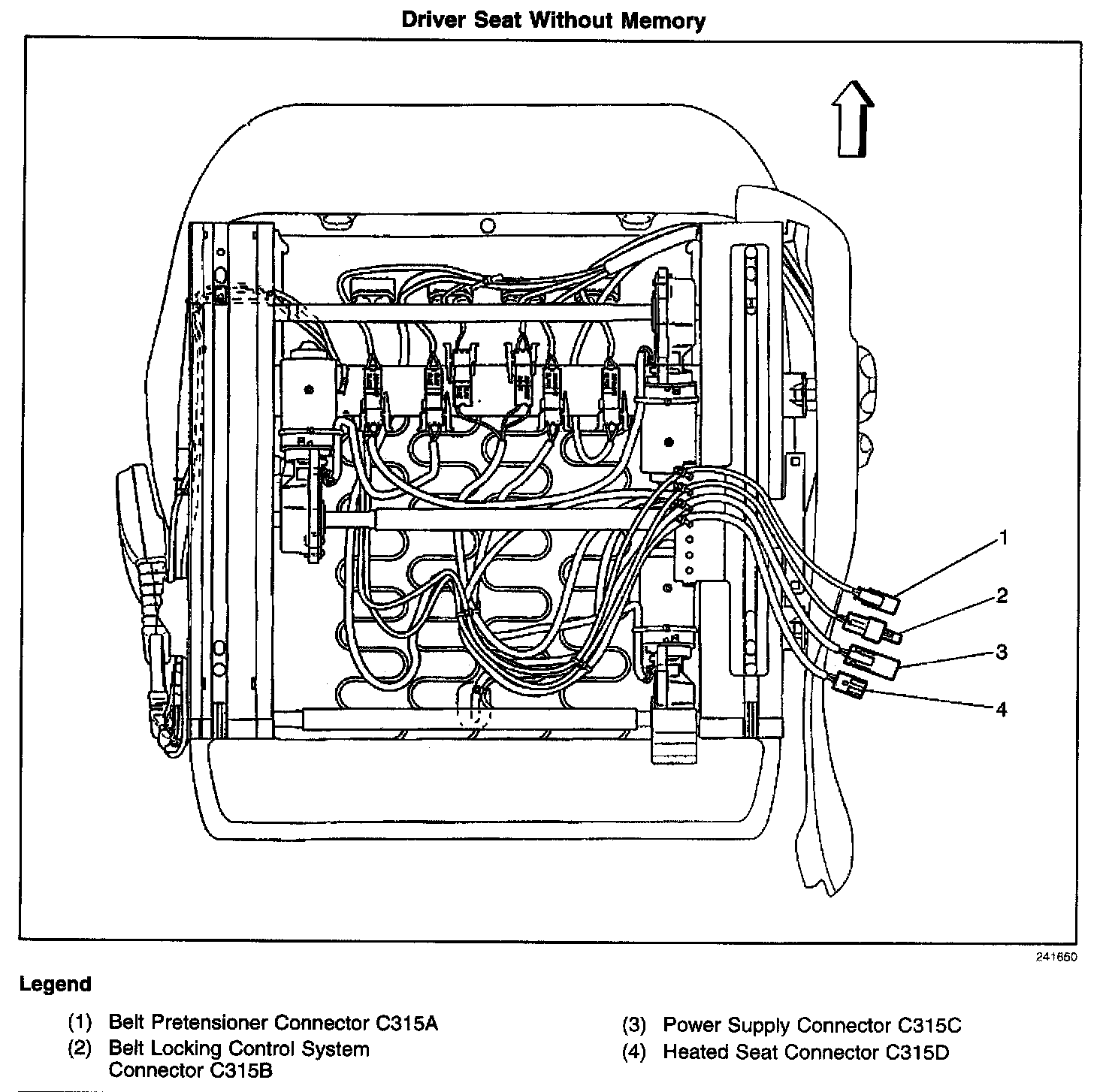 Driver Seat Without Memory

1
2
3
4

241650

Legend

(1) Belt Pretensioner Connector C315A
(2) Belt Locking Control System Connector C315B
(3) Power Supply Connector C315C
(4) Heated Seat Connector C315D