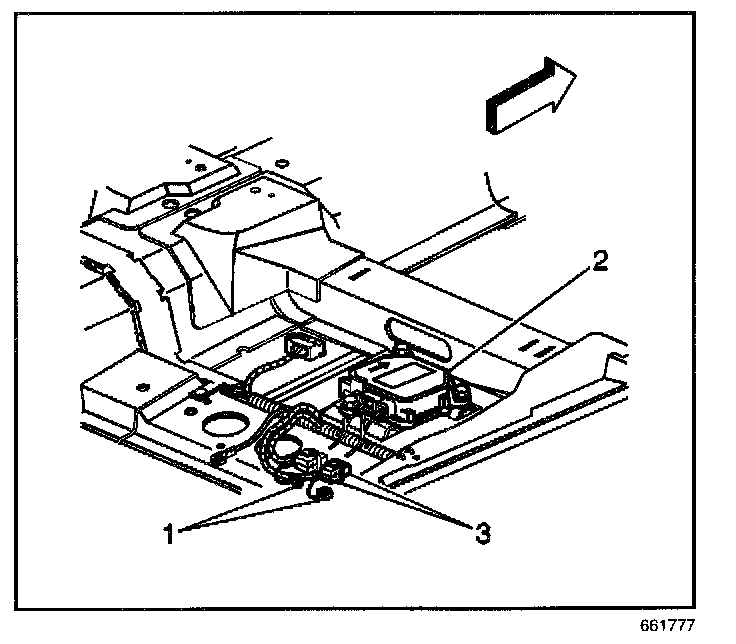 2

1

3

661777