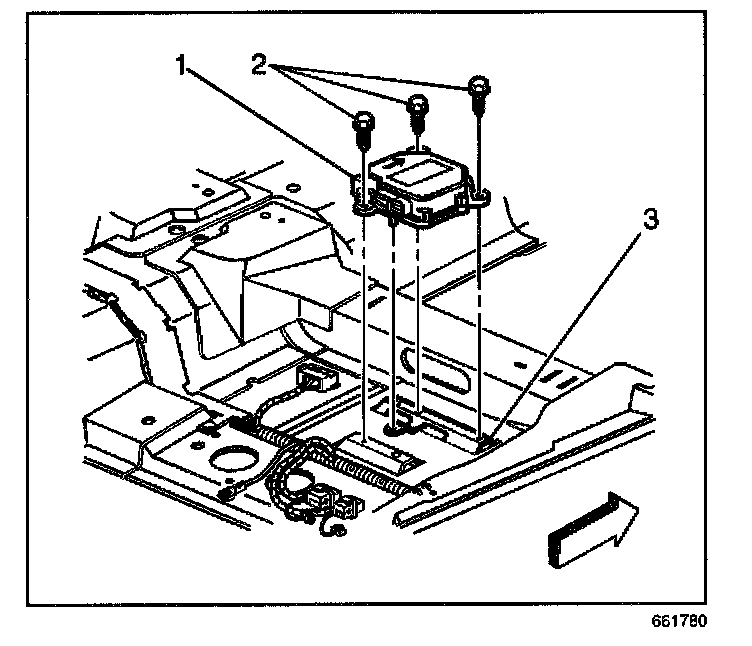 1
2
3
661780