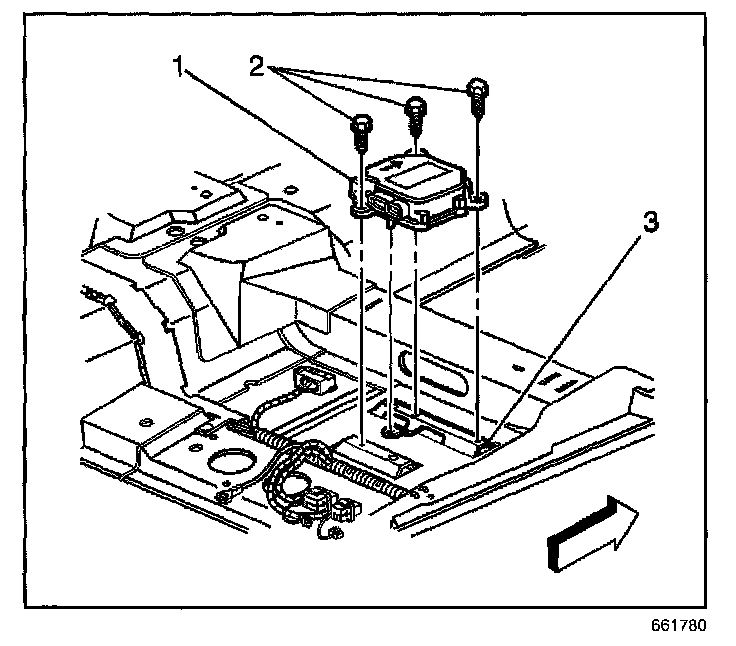 1
2
3
661780