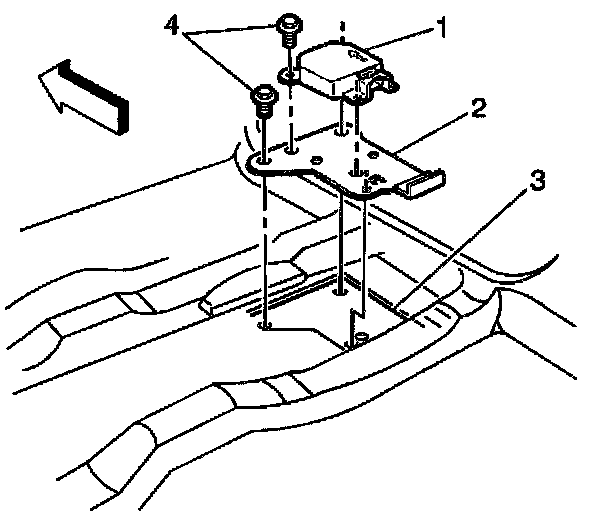 4
1
2
3