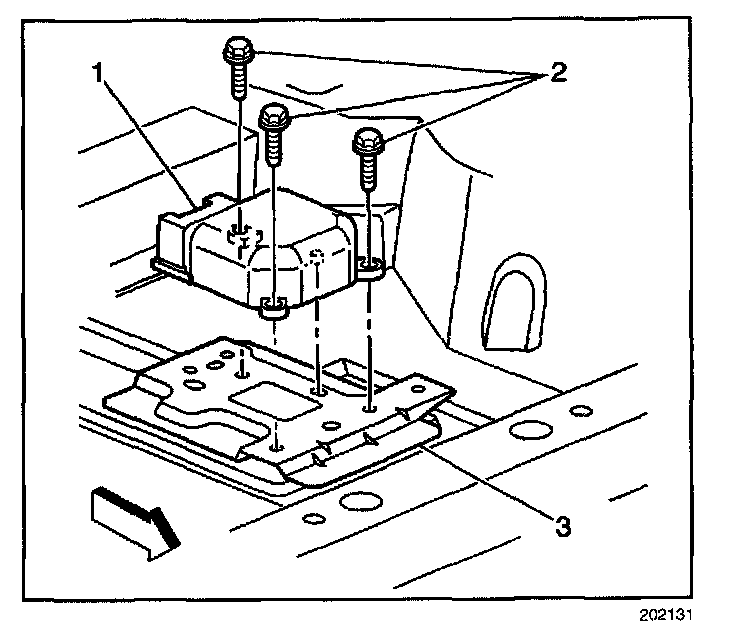 1
2
3
202131