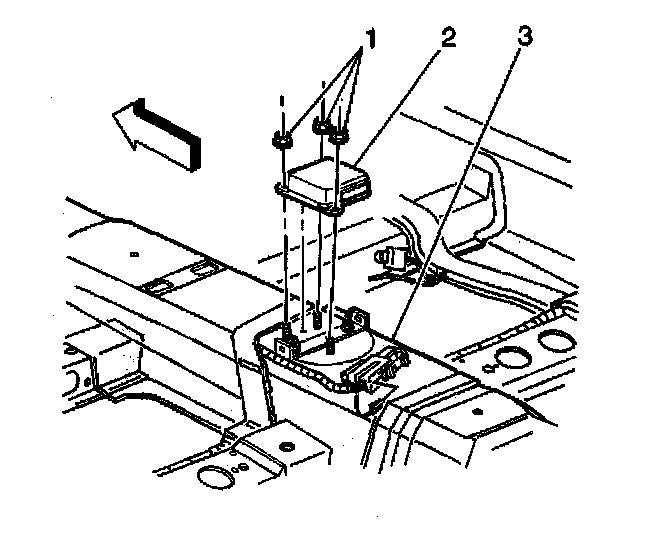 1
2
3