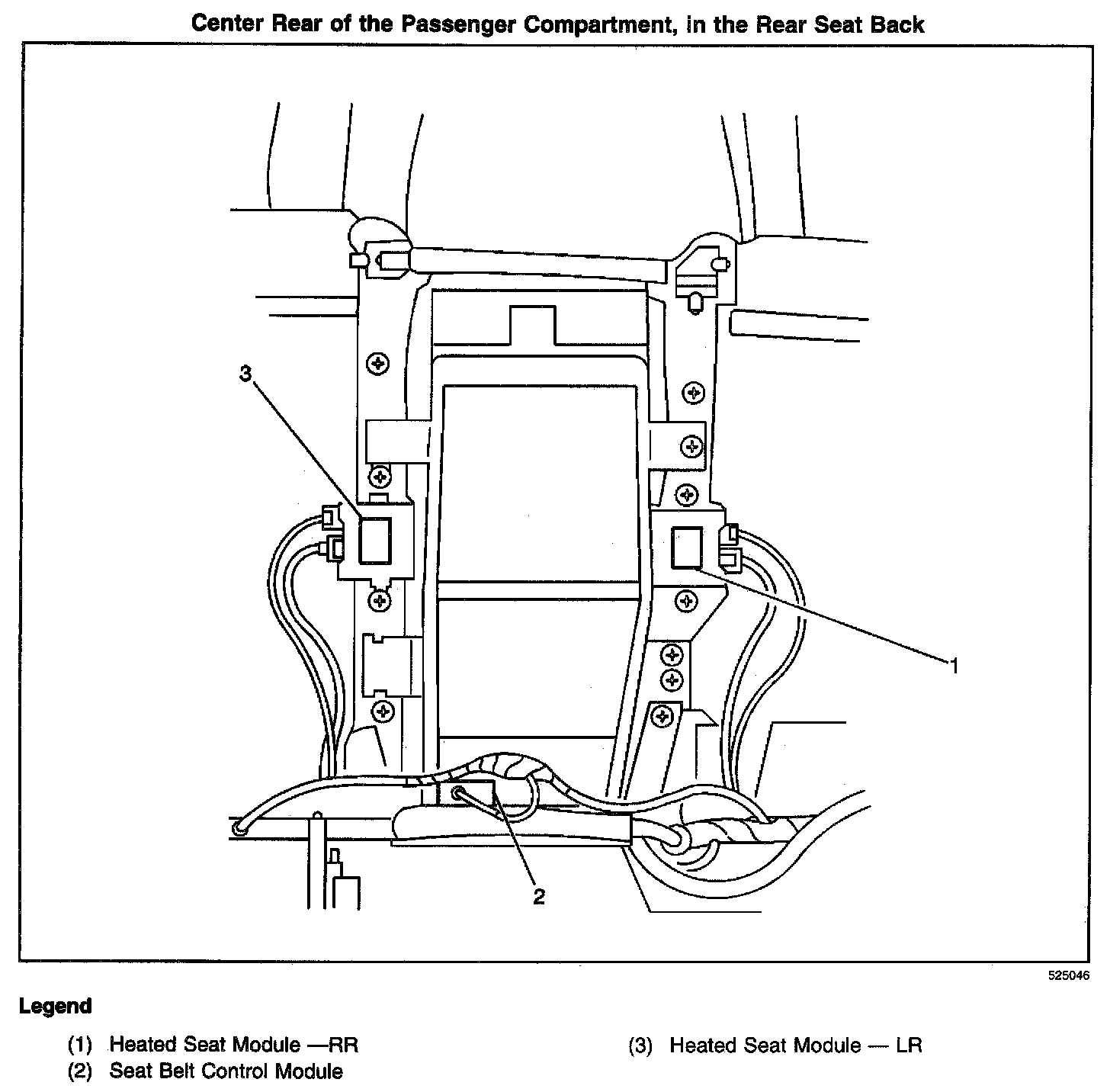 Center Rear of the Passenger Compartment, in the Rear Seat Back

3

1

2

525046

Legend

(1) Heated Seat Module —RR
(2) Seat Belt Control Module

(3) Heated Seat Module — LR