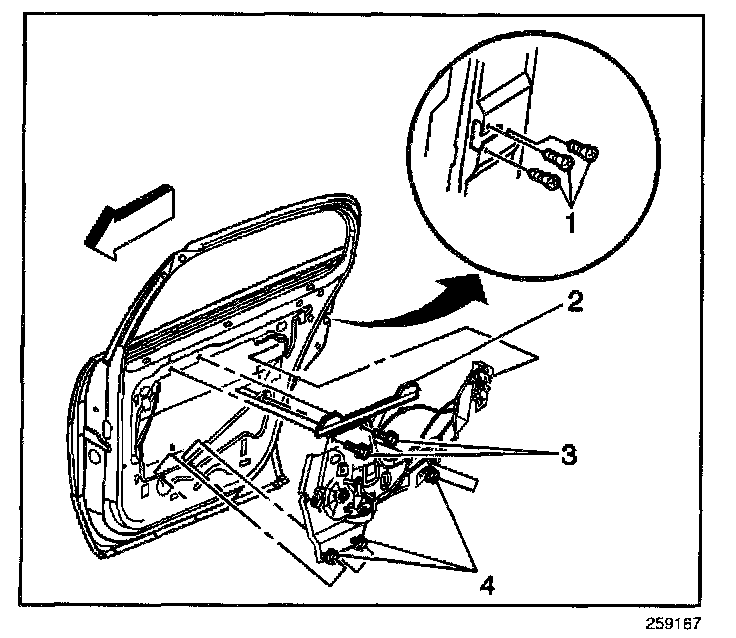 1

2

3

4

259167