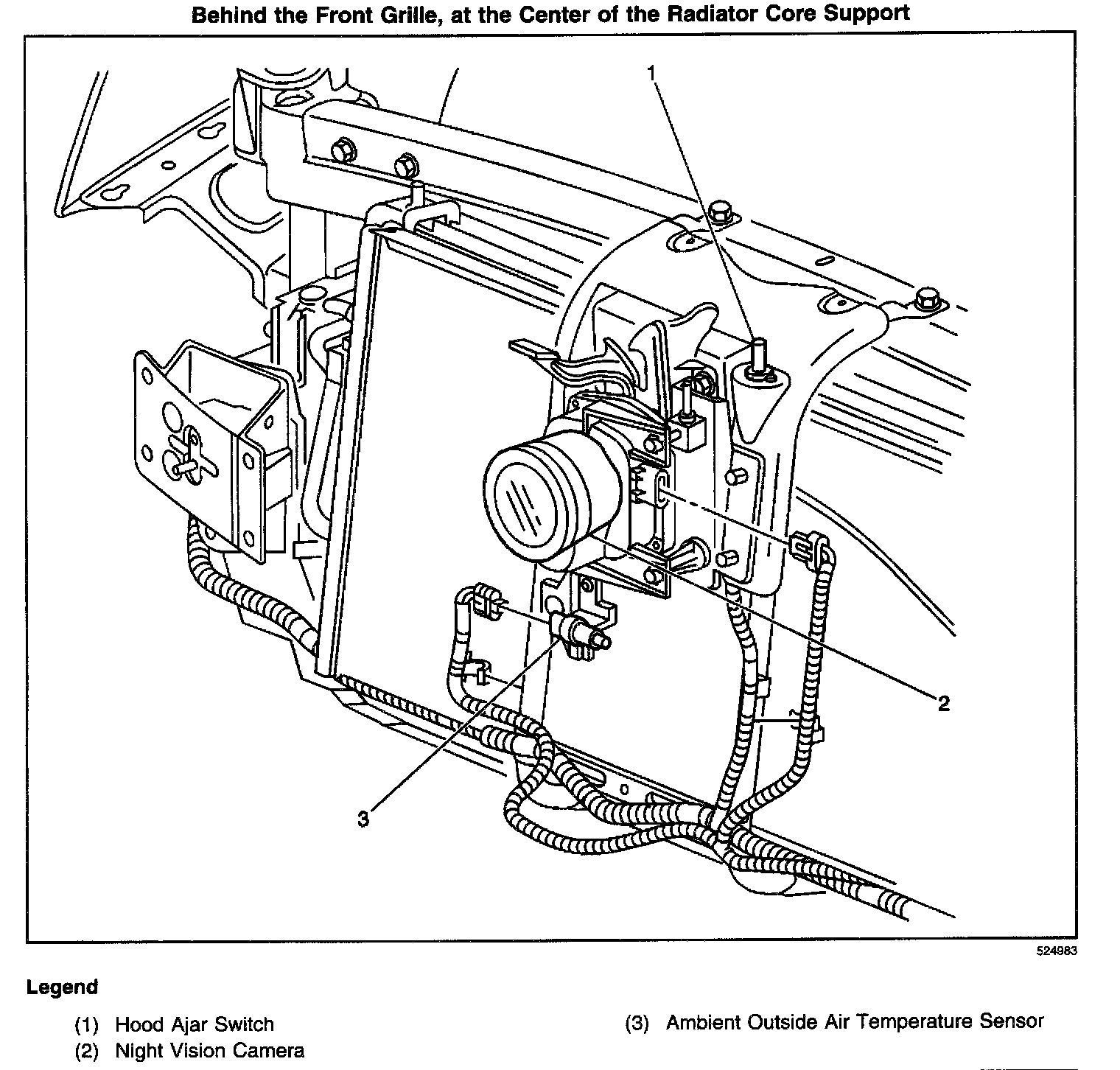 Behind the Front Grille, at the Center of the Radiator Core Support

1

2

3

524983

Legend

(1) Hood Ajar Switch
(2) Night Vision Camera

(3) Ambient Outside Air Temperature Sensor