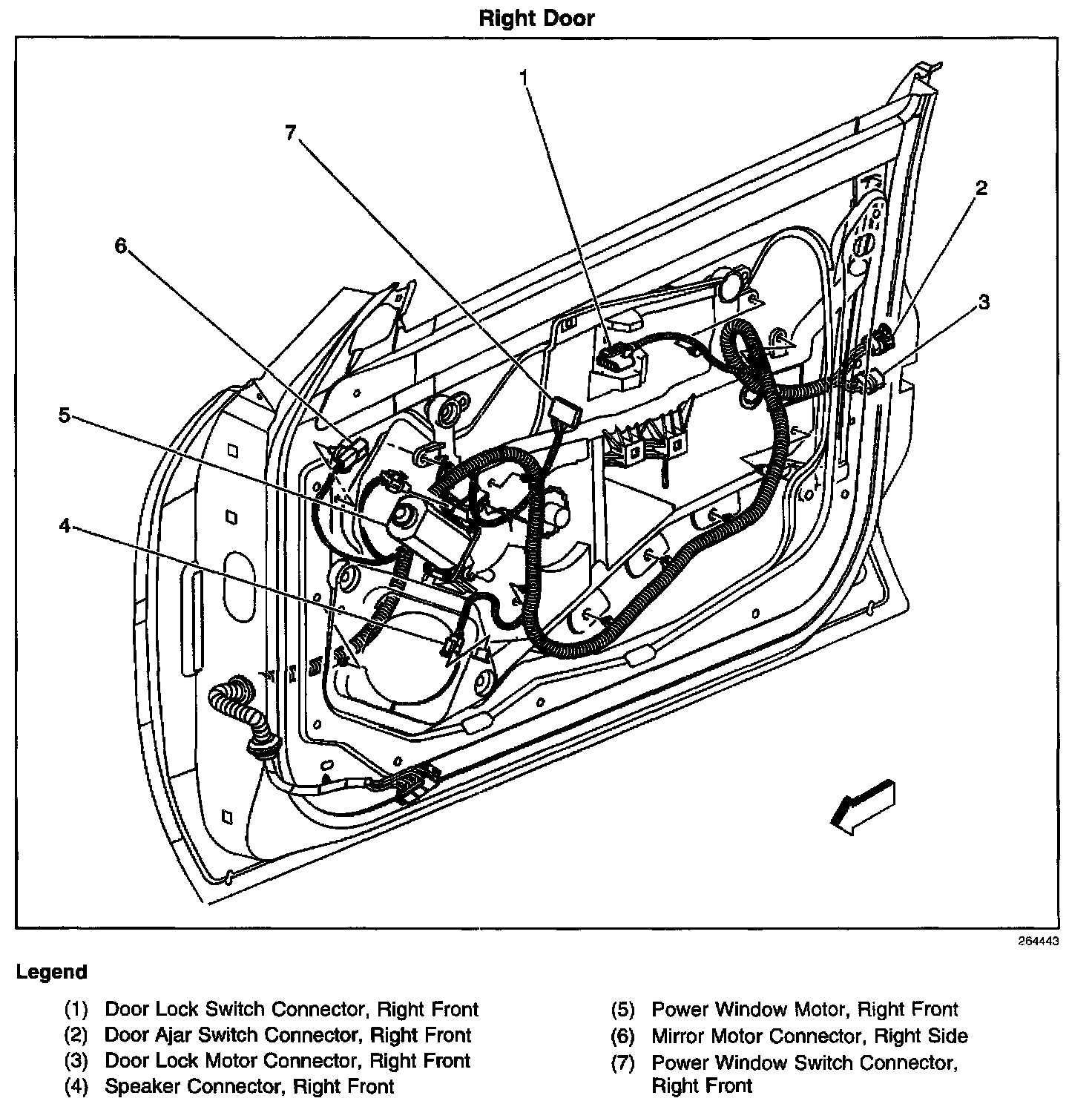 Right Door

1
7
2
6
3
5
4

264443

Legend

(1) Door Lock Switch Connector, Right Front
(2) Door Ajar Switch Connector, Right Front
(3) Door Lock Motor Connector, Right Front
(4) Speaker Connector, Right Front

(5) Power Window Motor, Right Front
(6) Mirror Motor Connector, Right Side
(7) Power Window Switch Connector, Right Front