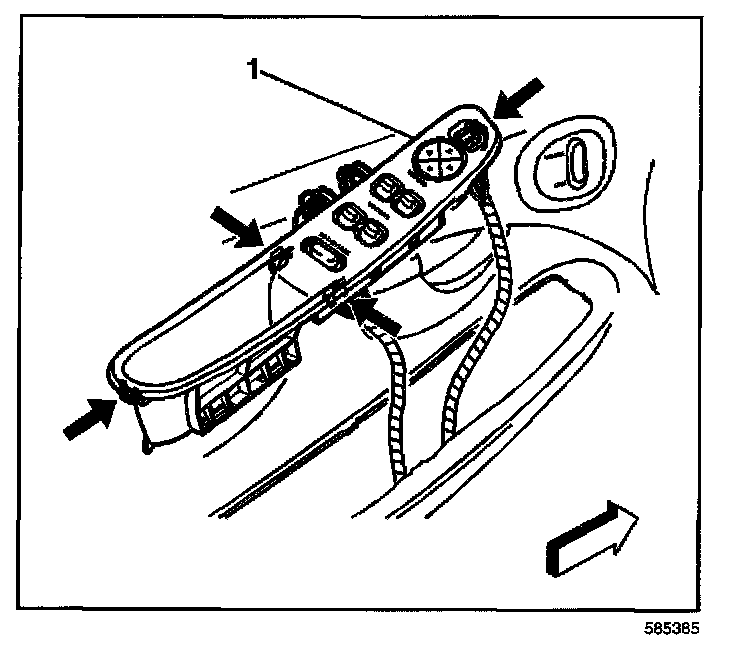 1

585385