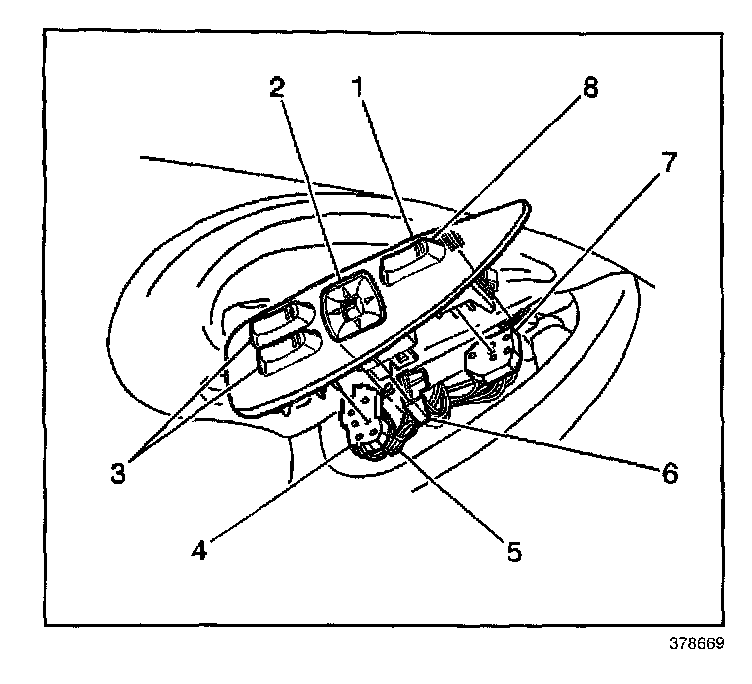 2
1
8
7
3
6
4
5
378669